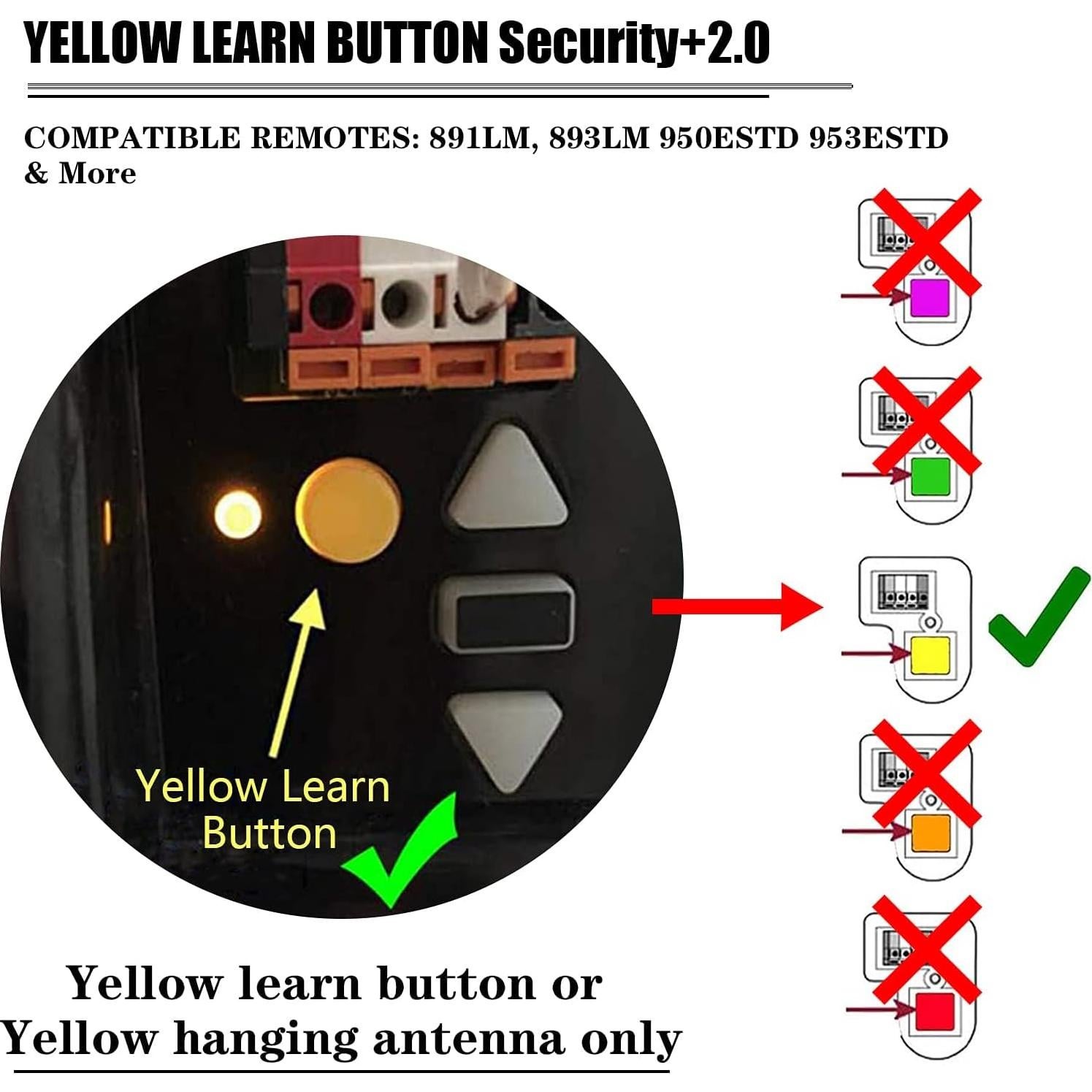 YELLOW LEARN BUTTON Security+2.0

COMPATIBLE REMOTES: 891LM, 893LM 950ESTD 953ESTD & More

Yellow Learn Button

Yellow learn button or Yellow hanging antenna only