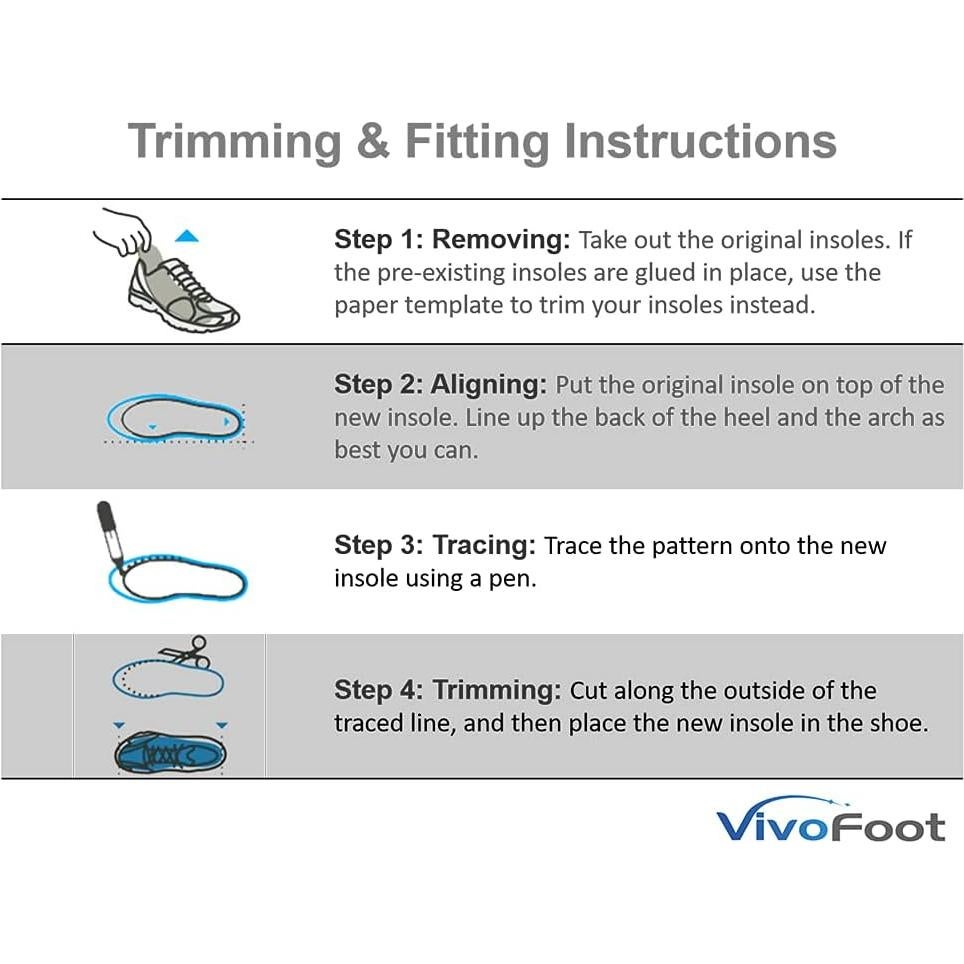 Trimming & Fitting Instructions

Step 1: Removing: Take out the original insoles. If the pre-existing insoles are glued in place, use the paper template to trim your insoles instead.

Step 2: Aligning: Put the original insole on top of the new insole. Line up the back of the heel and the arch as best you can.

Step 3: Tracing: Trace the pattern onto the new insole using a pen.

Step 4: Trimming: Cut along the outside of the traced line, and then place the new insole in the shoe.

VivoFoot