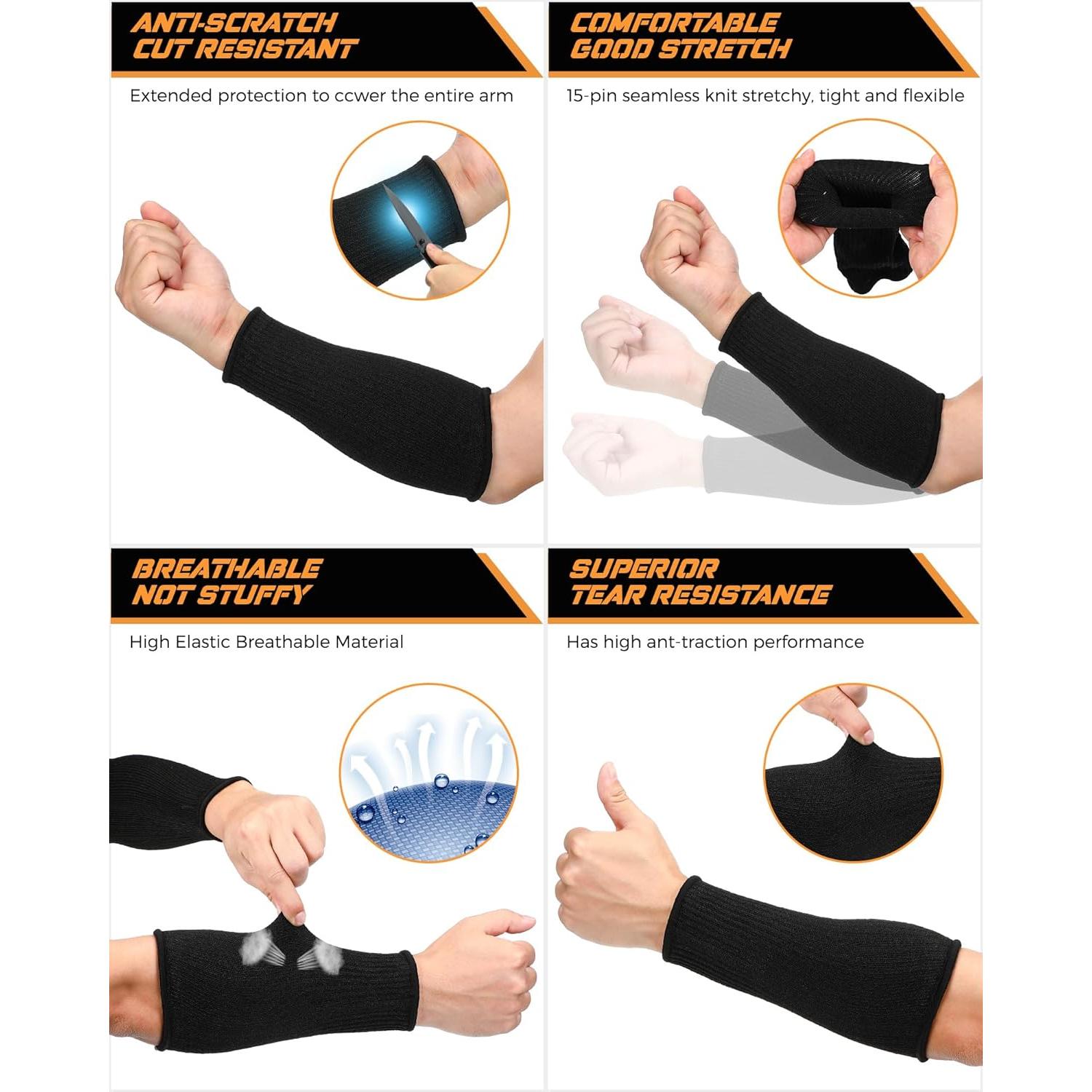 ANTI-SCRATCH
CUT RESISTANT

Extended protection to ccwer the entire arm

COMFORTABLE
GOOD STRETCH

15-pin seamless knit stretchy, tight and flexible

BREATHABLE
NOT STUFFY

High Elastic Breathable Material

SUPERIOR
TEAR RESISTANCE

Has high ant-traction performance