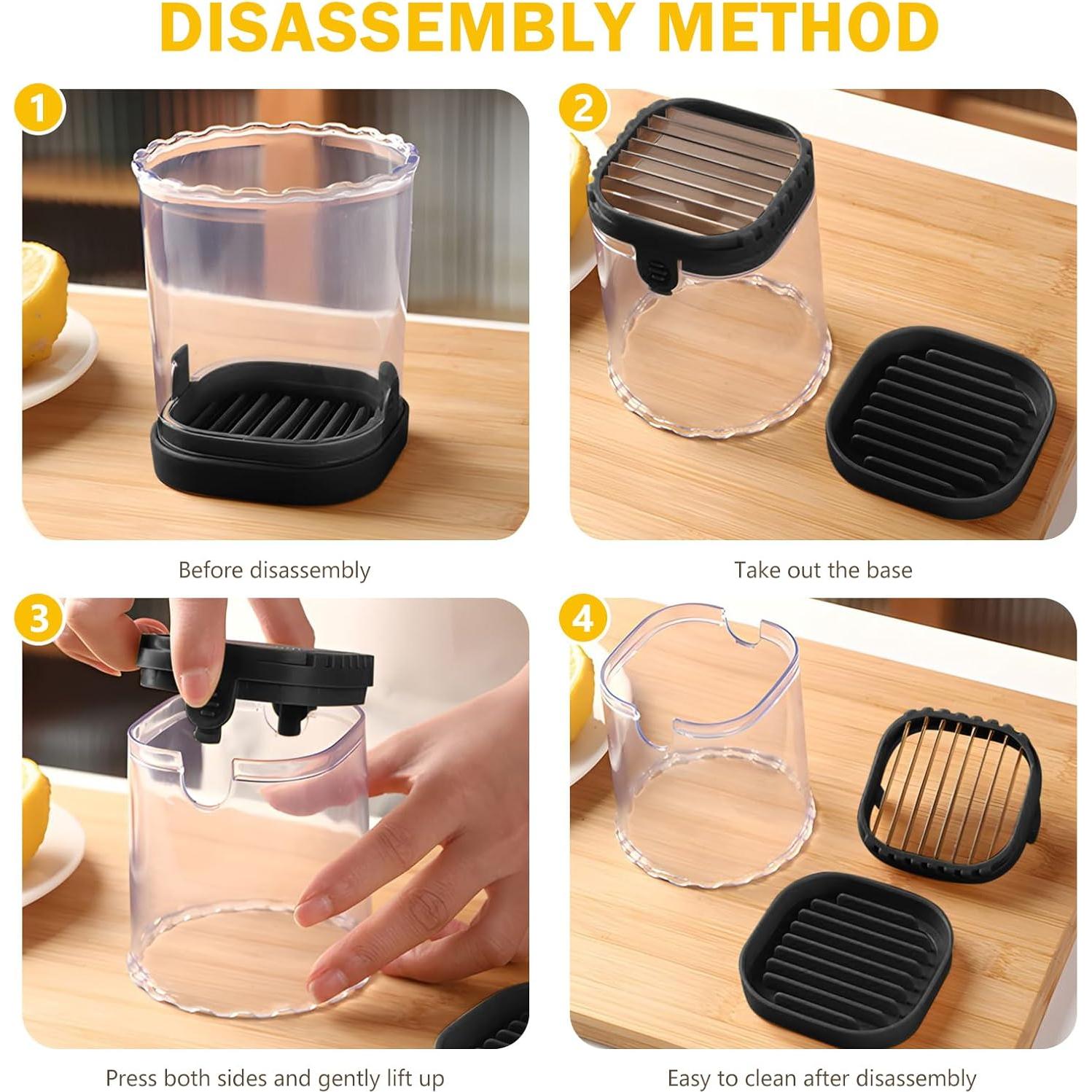 DISASSEMBLY METHOD

1

Before disassembly

2

Take out the base

3

Press both sides and gently lift up

4

Easy to clean after disassembly