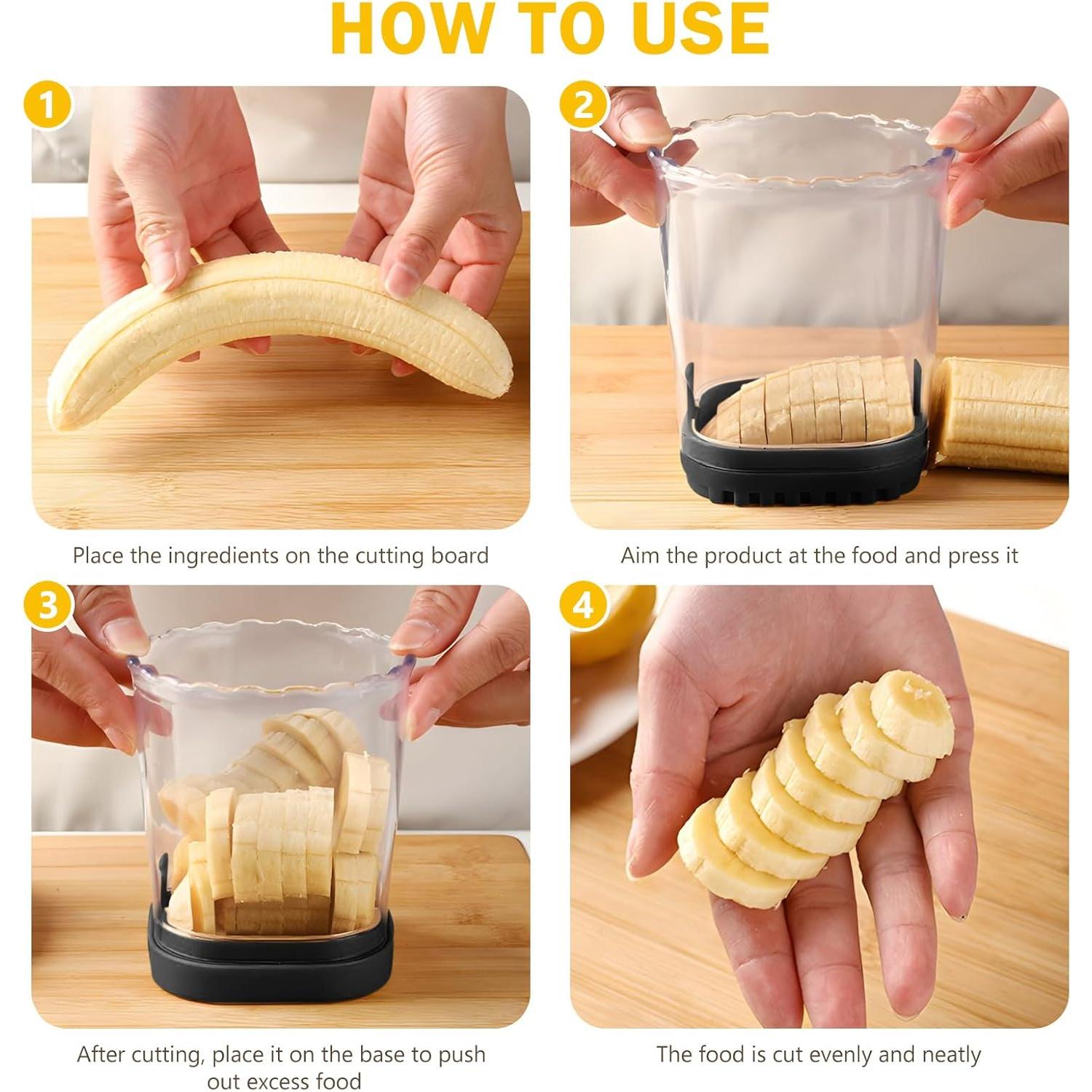 HOW TO USE

1

Place the ingredients on the cutting board

2

Aim the product at the food and press it

3

After cutting, place it on the base to push out excess food

4

The food is cut evenly and neatly