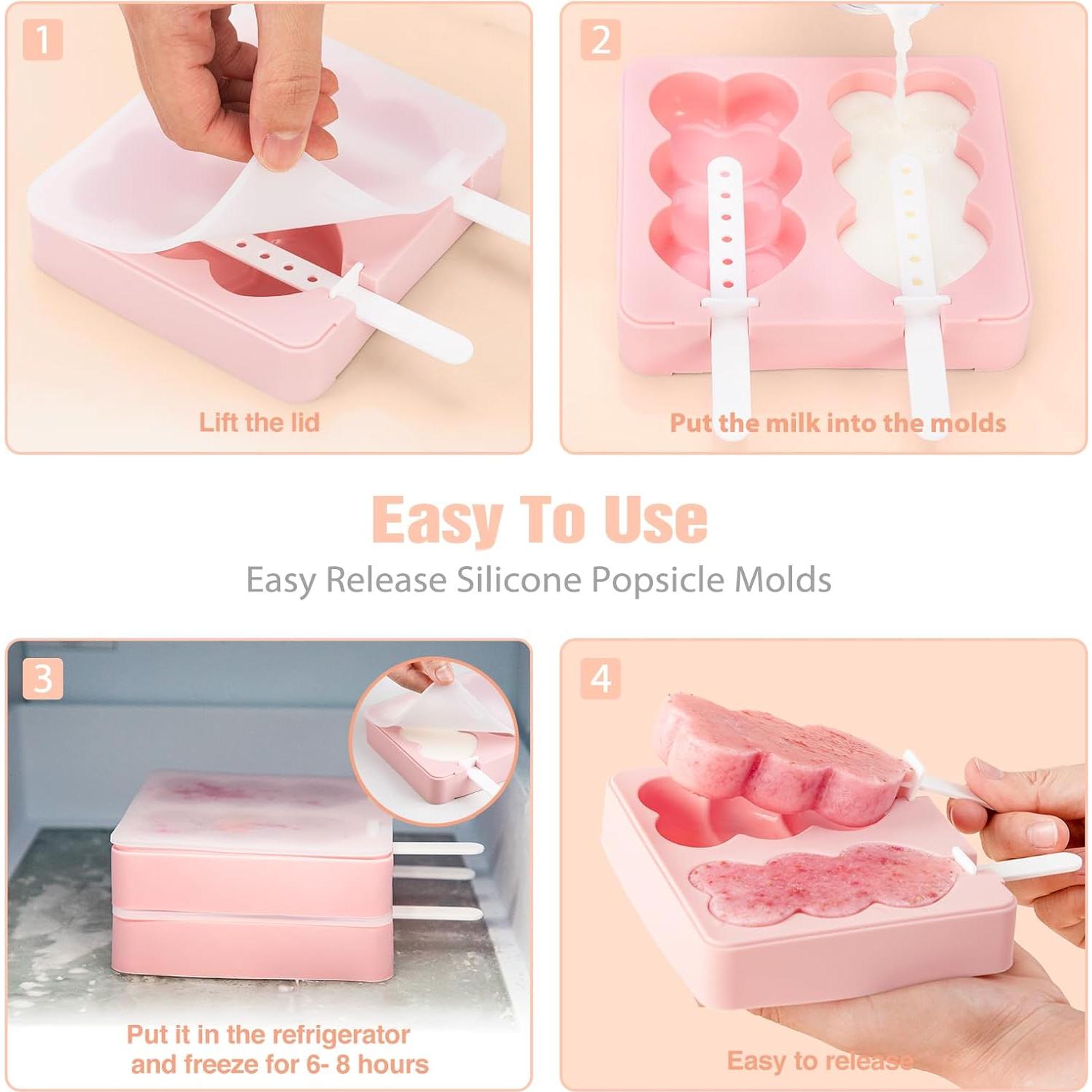 1

Lift the lid

2

Put the milk into the molds

Easy To Use

Easy Release Silicone Popsicle Molds

3

Put it in the refrigerator and freeze for 6- 8 hours

4

Easy to release