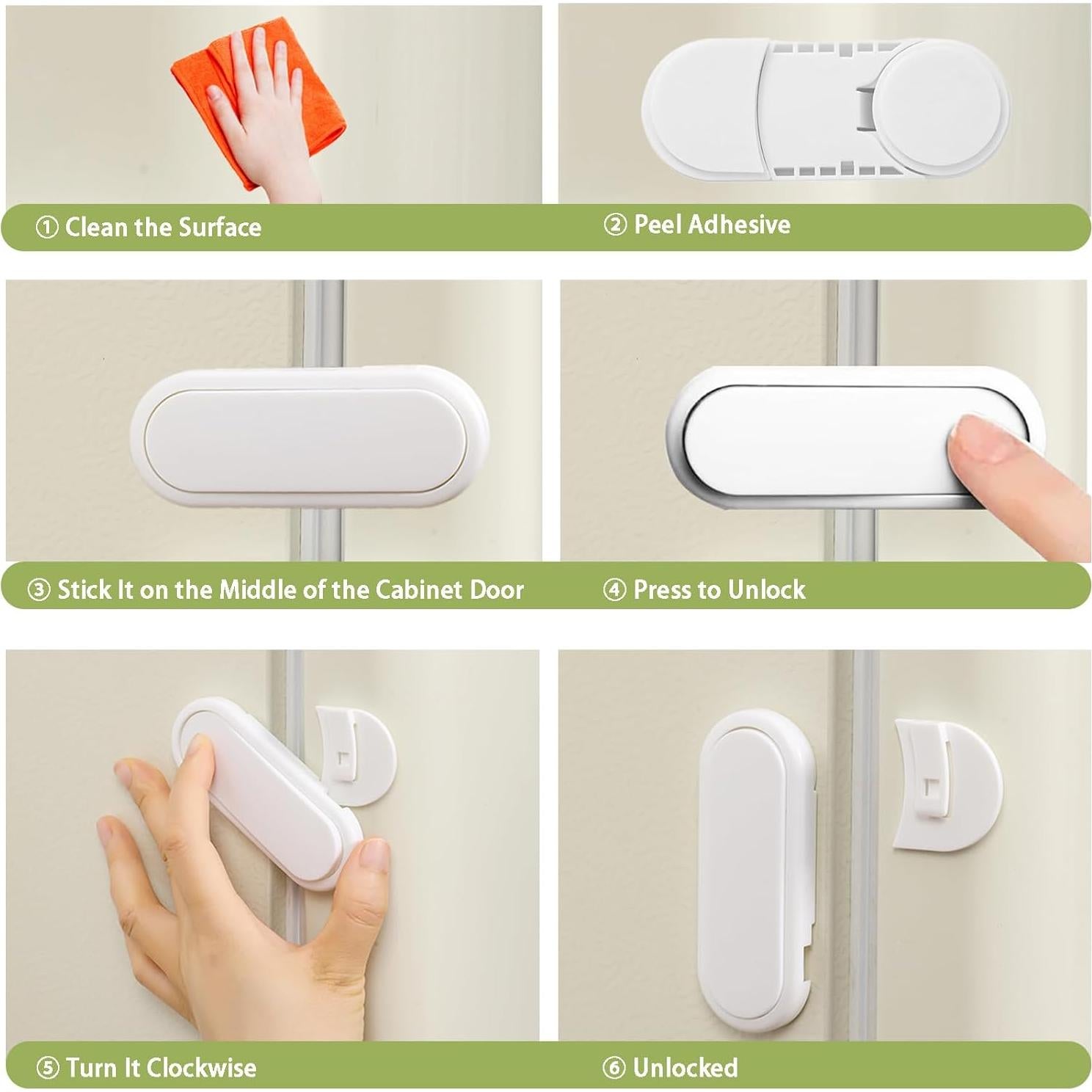 ① Clean the Surface

② Peel Adhesive

③ Stick It on the Middle of the Cabinet Door

④ Press to Unlock

⑤ Turn It Clockwise

⑥ Unlocked