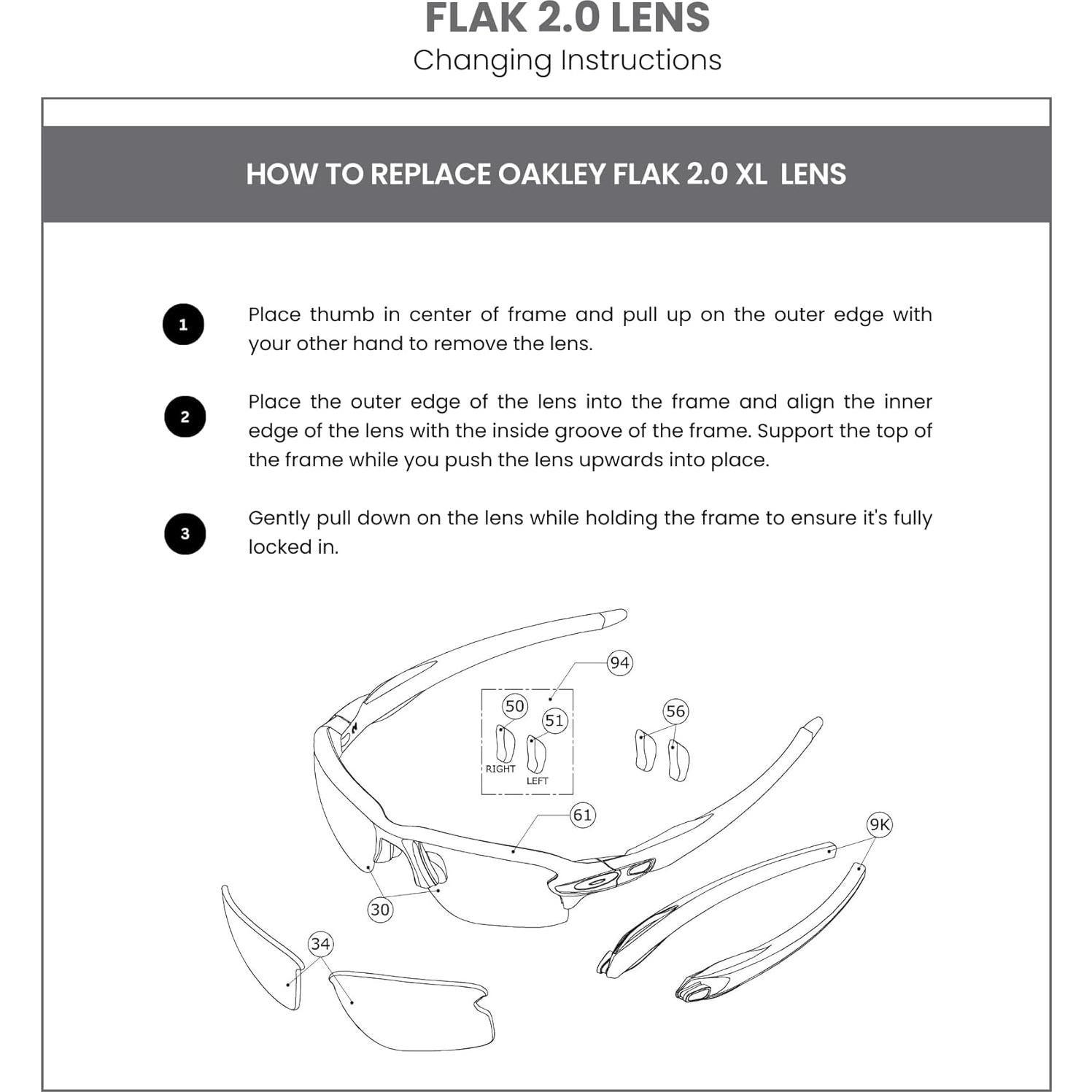 FLAK 2.0 LENS
Changing Instructions

HOW TO REPLACE OAKLEY FLAK 2.0 XL LENS

1
Place thumb in center of frame and pull up on the outer edge with your other hand to remove the lens.

2
Place the outer edge of the lens into the frame and align the inner edge of the lens with the inside groove of the frame. Support the top of the frame while you push the lens upwards into place.

3
Gently pull down on the lens while holding the frame to ensure it's fully locked in.

94
50
51
RIGHT
LEFT
56
61
9K
30
34