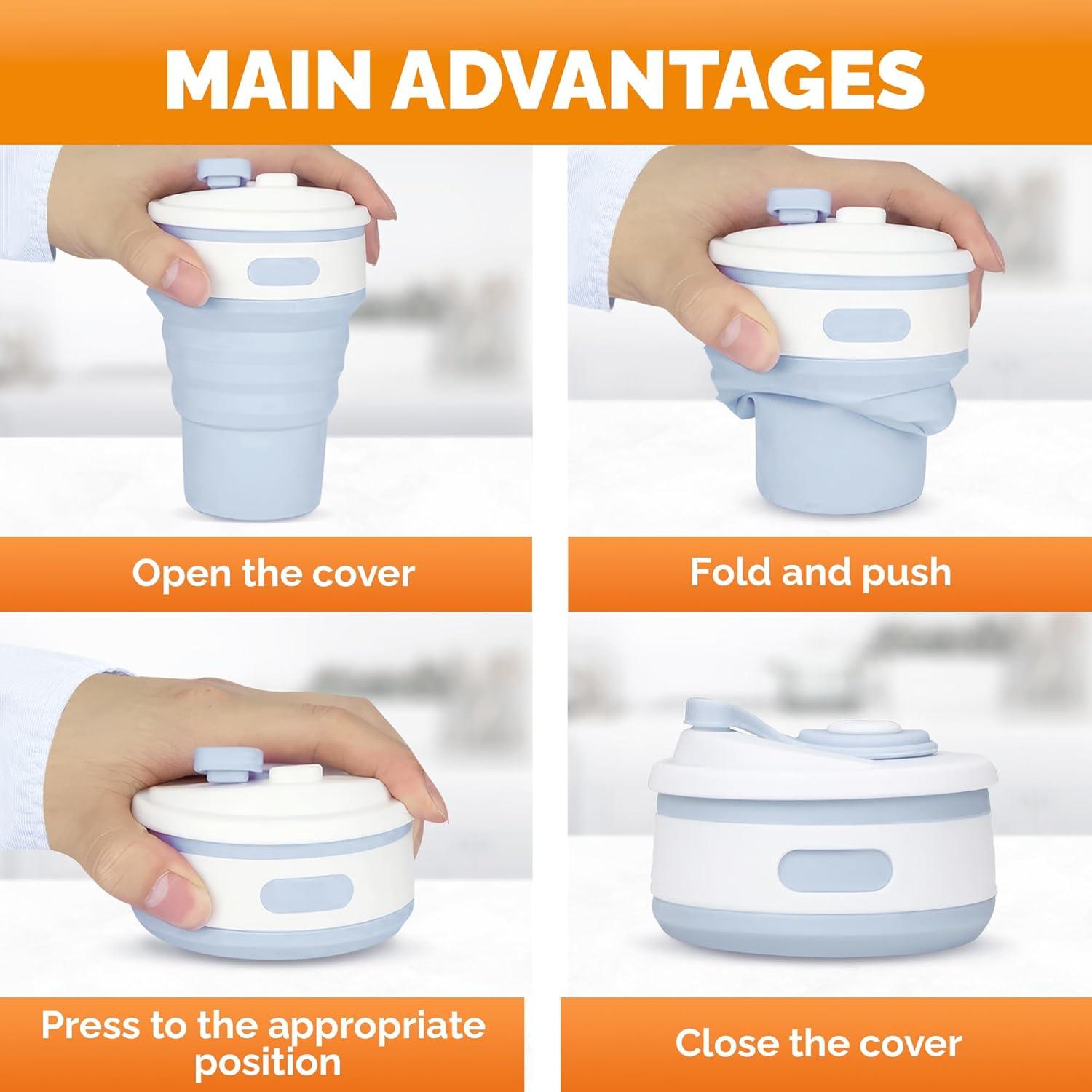 MAIN ADVANTAGES

Open the cover

Fold and push

Press to the appropriate position

Close the cover