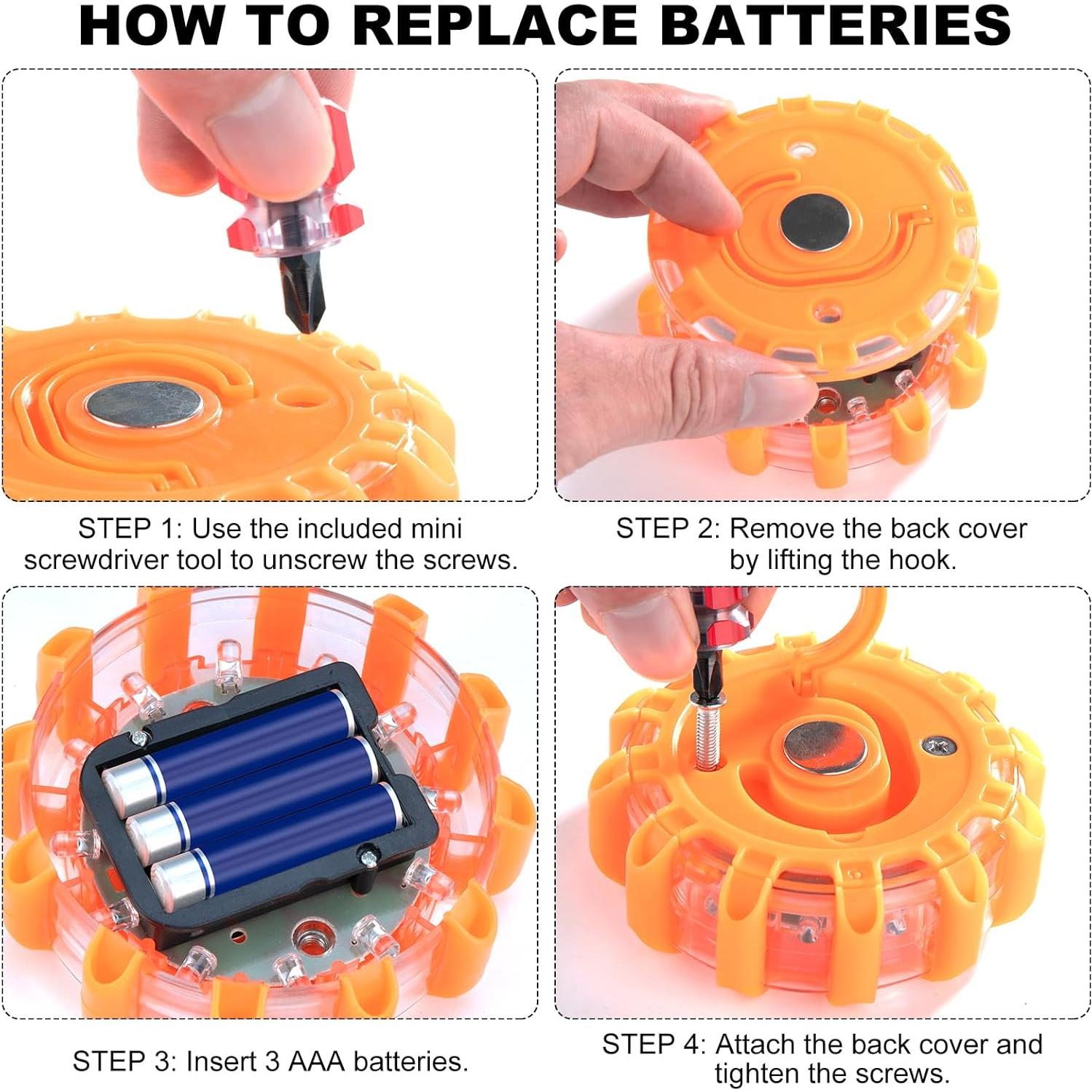 HOW TO REPLACE BATTERIES

STEP 1: Use the included mini screwdriver tool to unscrew the screws.

STEP 2: Remove the back cover by lifting the hook.

STEP 3: Insert 3 AAA batteries.

STEP 4: Attach the back cover and tighten the screws.