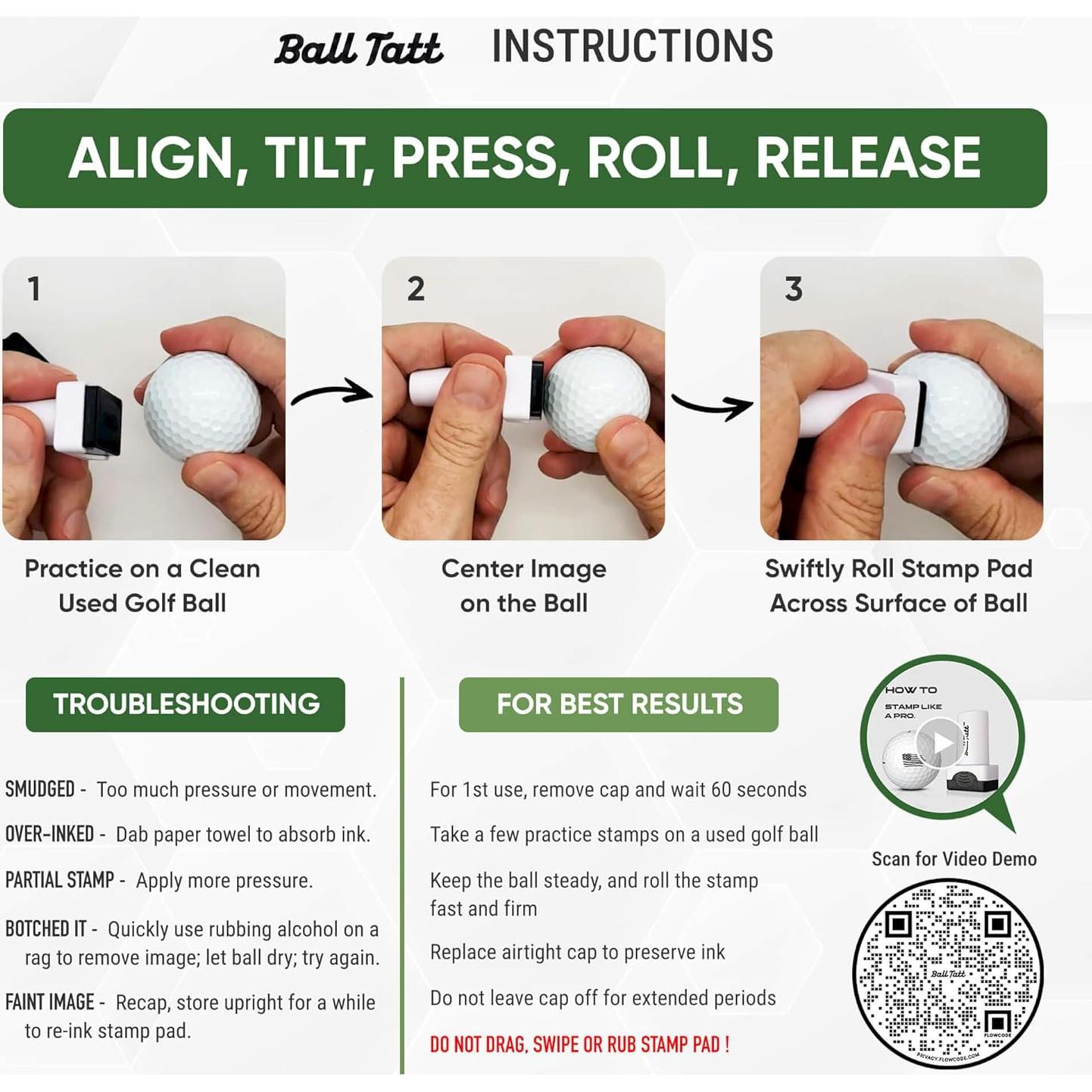 Ball Tatt INSTRUCTIONS

ALIGN, TILT, PRESS, ROLL, RELEASE

1

Practice on a Clean Used Golf Ball

2

Center Image on the Ball

3

Swiftly Roll Stamp Pad Across Surface of Ball

TROUBLESHOOTING

SMUDGED - Too much pressure or movement.

OVER-INKED - Dab paper towel to absorb ink.

PARTIAL STAMP - Apply more pressure.

BOTCHED IT - Quickly use rubbing alcohol on a rag to remove image; let ball dry; try again.

FAINT IMAGE - Recap, store upright for a while to re-ink stamp pad.

FOR BEST RESULTS

For 1st use, remove cap and wait 60 seconds

Take a few practice stamps on a used golf ball

Keep the ball steady, and roll the stamp fast and firm

Replace airtight cap to preserve ink

Do not leave cap off for extended periods

DO NOT DRAG, SWIPE OR RUB STAMP PAD !

HOW TO

STAMP LIKE A PRO.

Ball Tatt

Scan for Video Demo

Ball Tatt

FLOWCODE

PRIVACY.FLOWCODE.COM