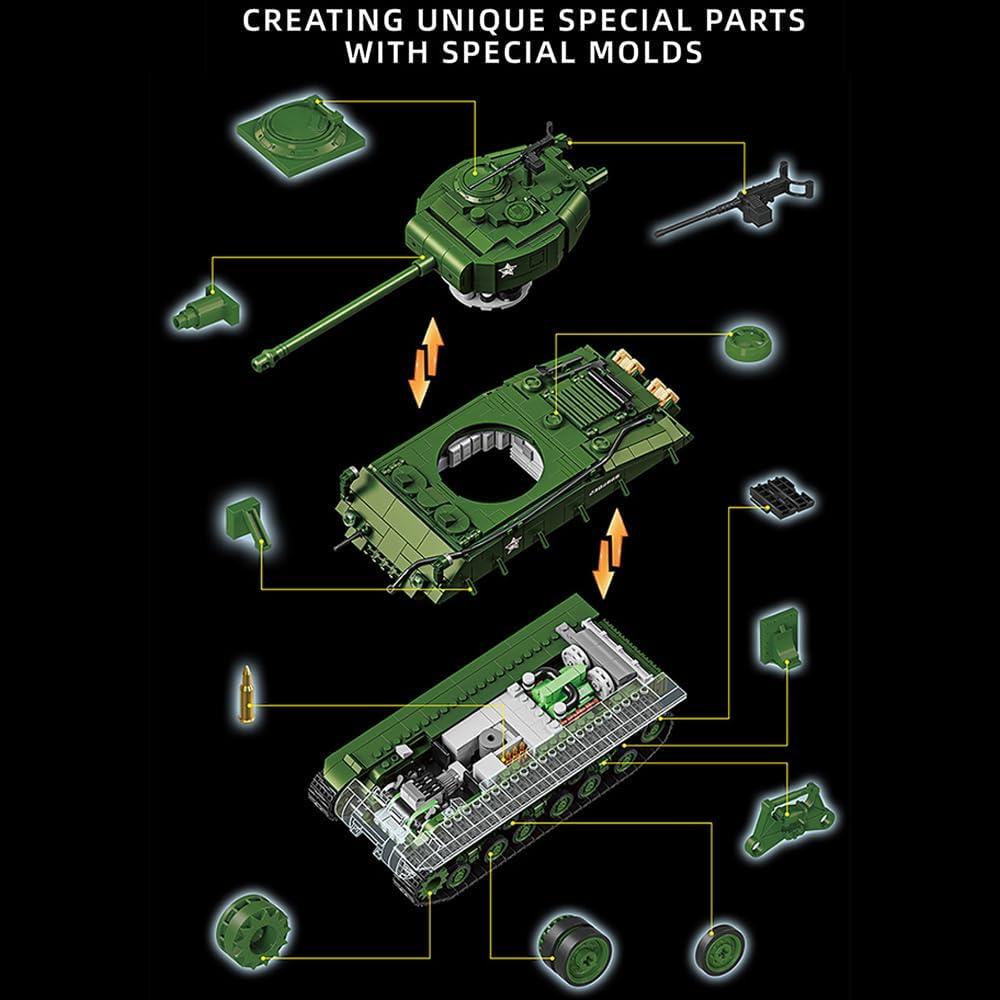 CREATING UNIQUE SPECIAL PARTS WITH SPECIAL MOLDS