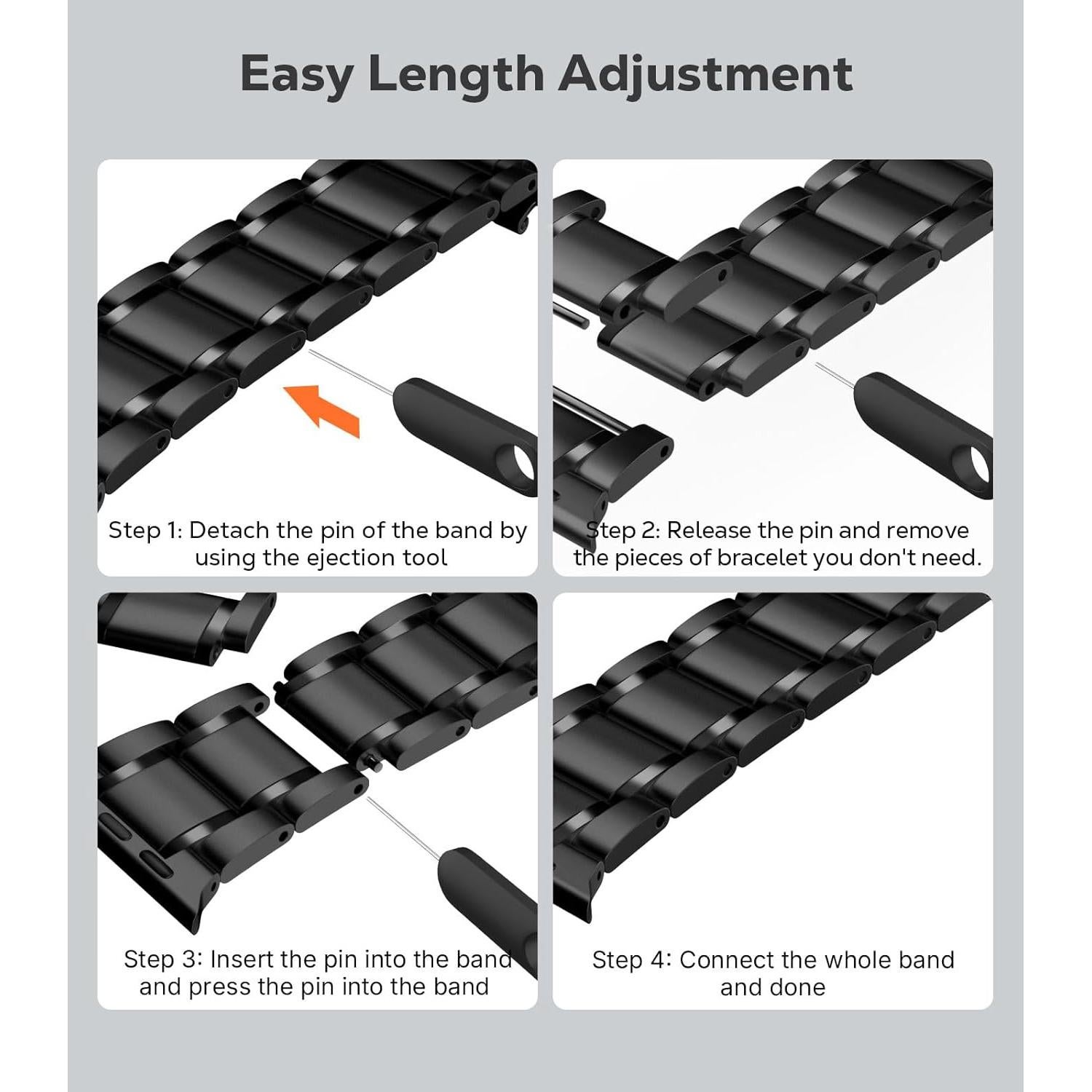 Easy Length Adjustment

Step 1: Detach the pin of the band by using the ejection tool

Step 2: Release the pin and remove the pieces of bracelet you don't need.

Step 3: Insert the pin into the band and press the pin into the band

Step 4: Connect the whole band and done