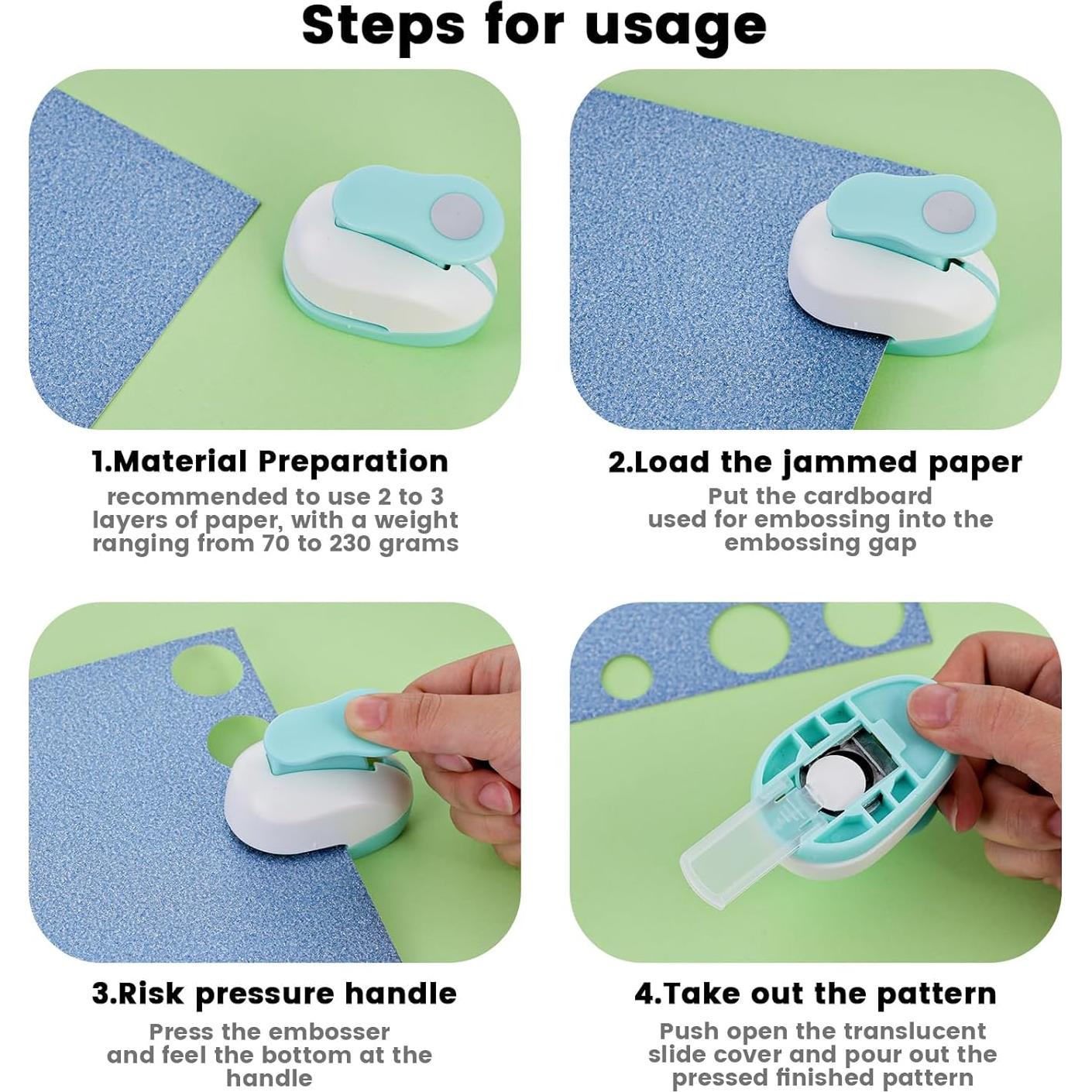 Steps for usage

1.Material Preparation
recommended to use 2 to 3 layers of paper, with a weight ranging from 70 to 230 grams

2.Load the jammed paper
Put the cardboard used for embossing into the embossing gap

3.Risk pressure handle
Press the embosser and feel the bottom at the handle

4.Take out the pattern
Push open the translucent slide cover and pour out the pressed finished pattern