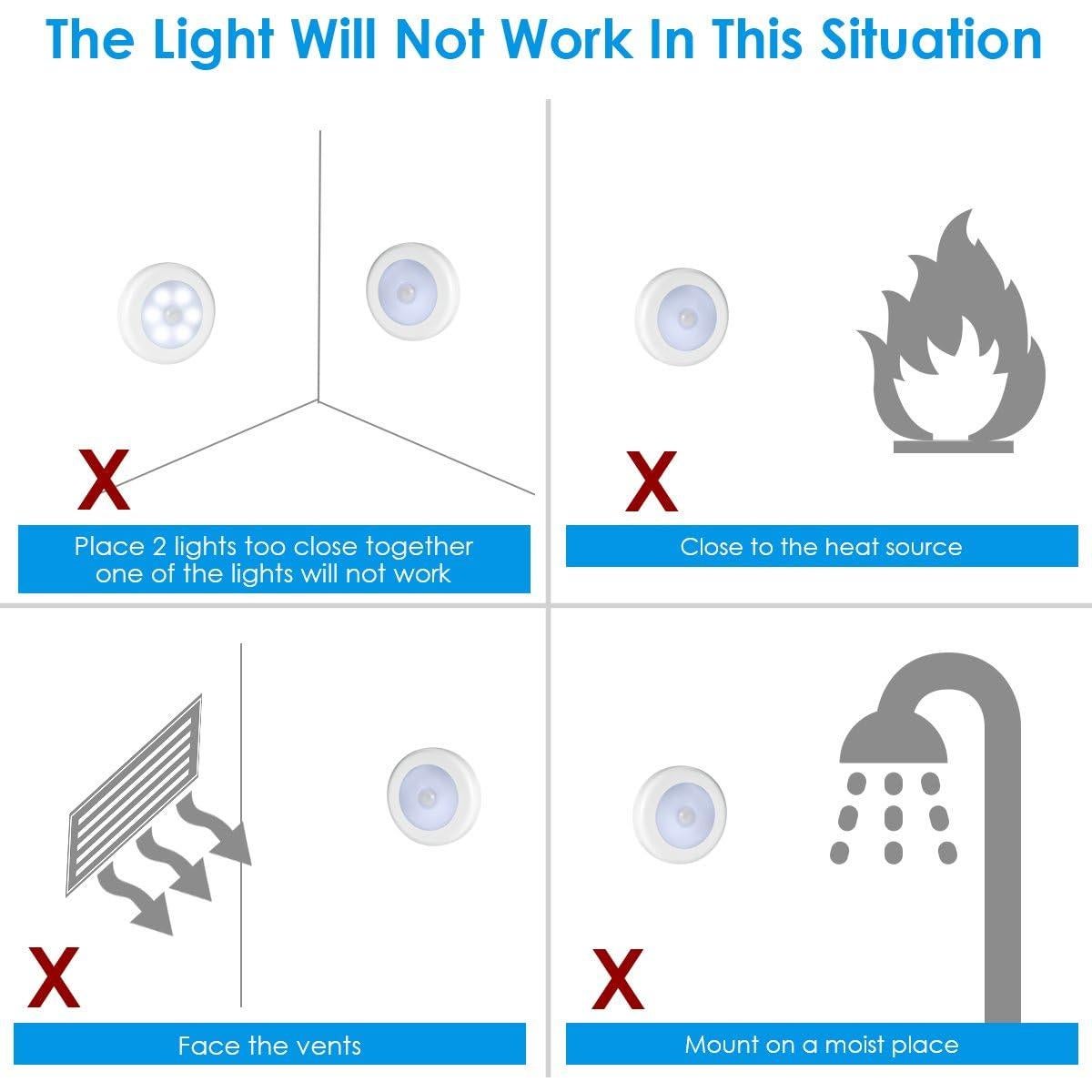 The Light Will Not Work In This Situation

X

Place 2 lights too close together one of the lights will not work

X

Close to the heat source

X

Face the vents

X

Mount on a moist place