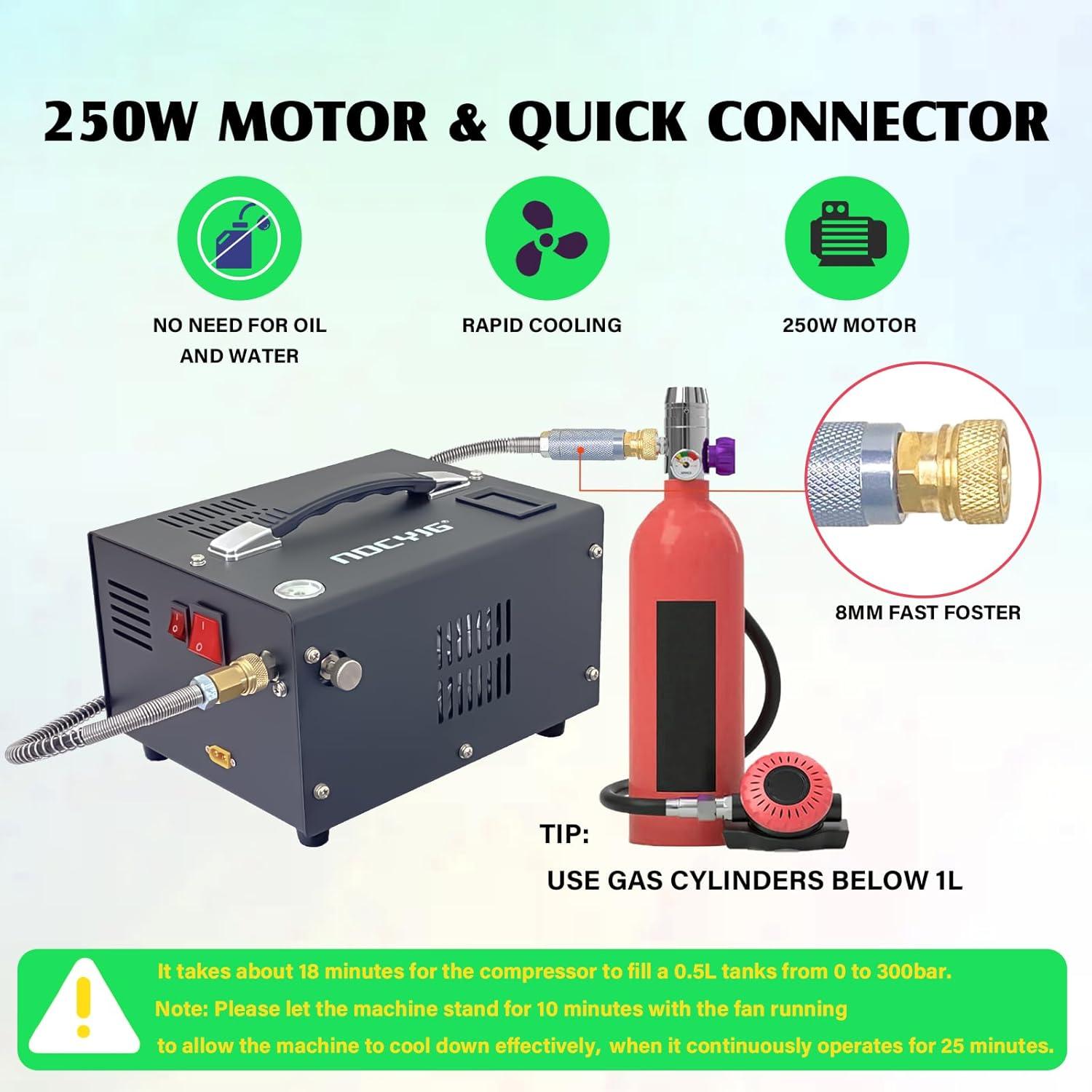 250W MOTOR & QUICK CONNECTOR

NO NEED FOR OIL AND WATER

RAPID COOLING

250W MOTOR

NOCYJG

8MM FAST FOSTER

TIP:

USE GAS CYLINDERS BELOW 1L

It takes about 18 minutes for the compressor to fill a 0.5L tanks from 0 to 300bar.
Note: Please let the machine stand for 10 minutes with the fan running to allow the machine to cool down effectively, when it continuously operates for 25 minutes.