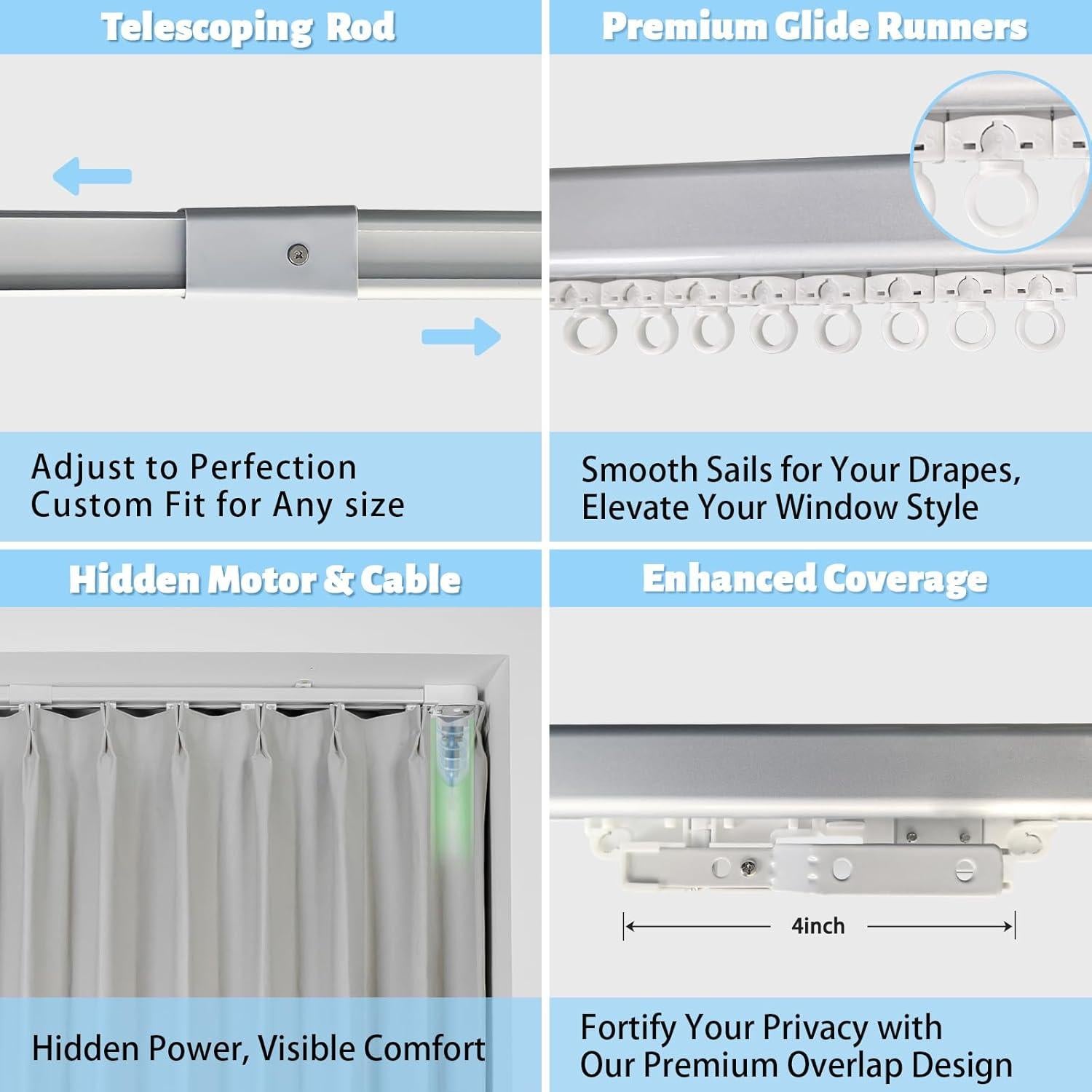 Telescoping Rod

Adjust to Perfection
Custom Fit for Any size

Premium Glide Runners

Smooth Sails for Your Drapes,
Elevate Your Window Style

Hidden Motor & Cable

Hidden Power, Visible Comfort

Enhanced Coverage

4inch

Fortify Your Privacy with
Our Premium Overlap Design