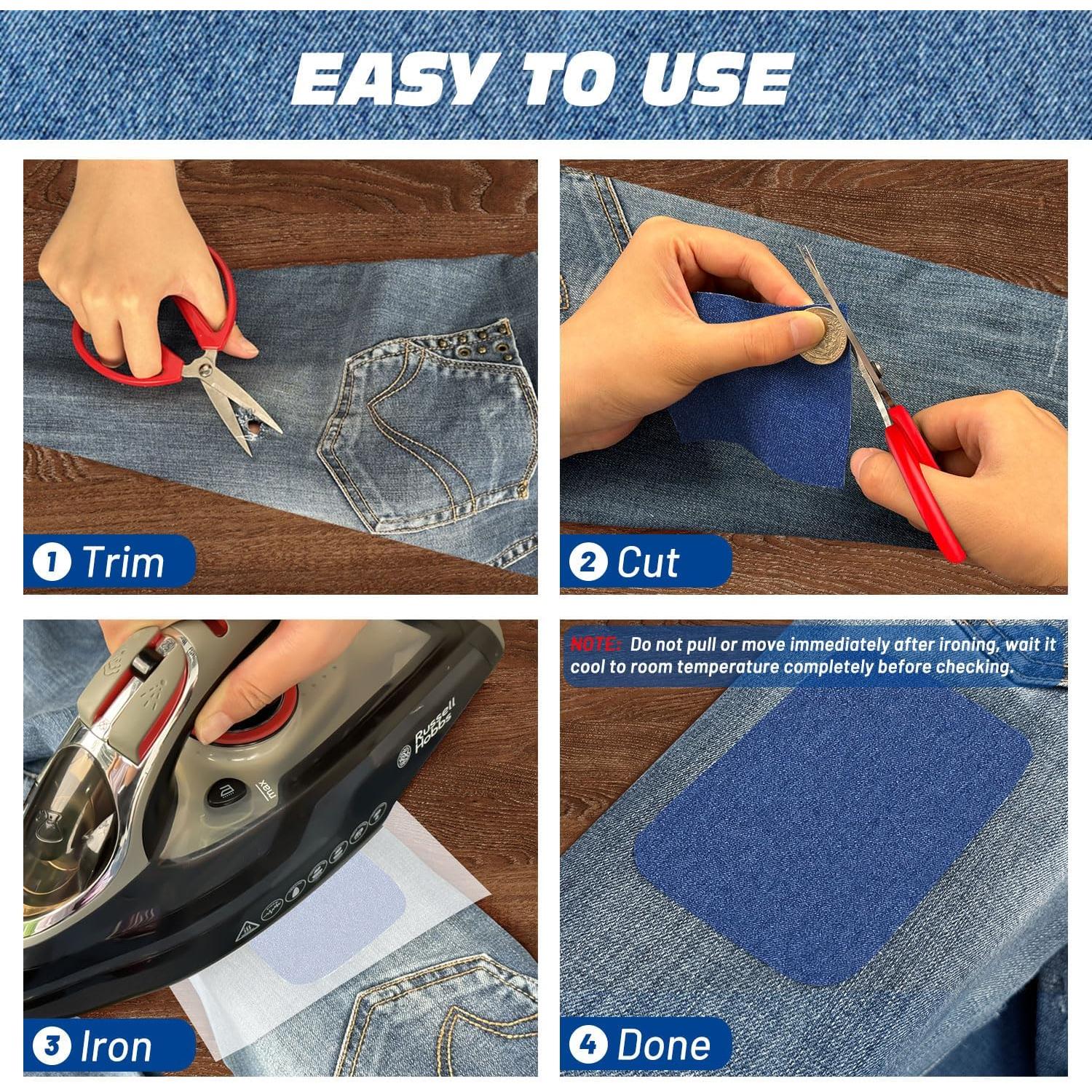 EASY TO USE

1 Trim

2 Cut

Russell Hobbs

max

3 Iron

NOTE: Do not pull or move immediately after ironing, wait it cool to room temperature completely before checking.

4 Done