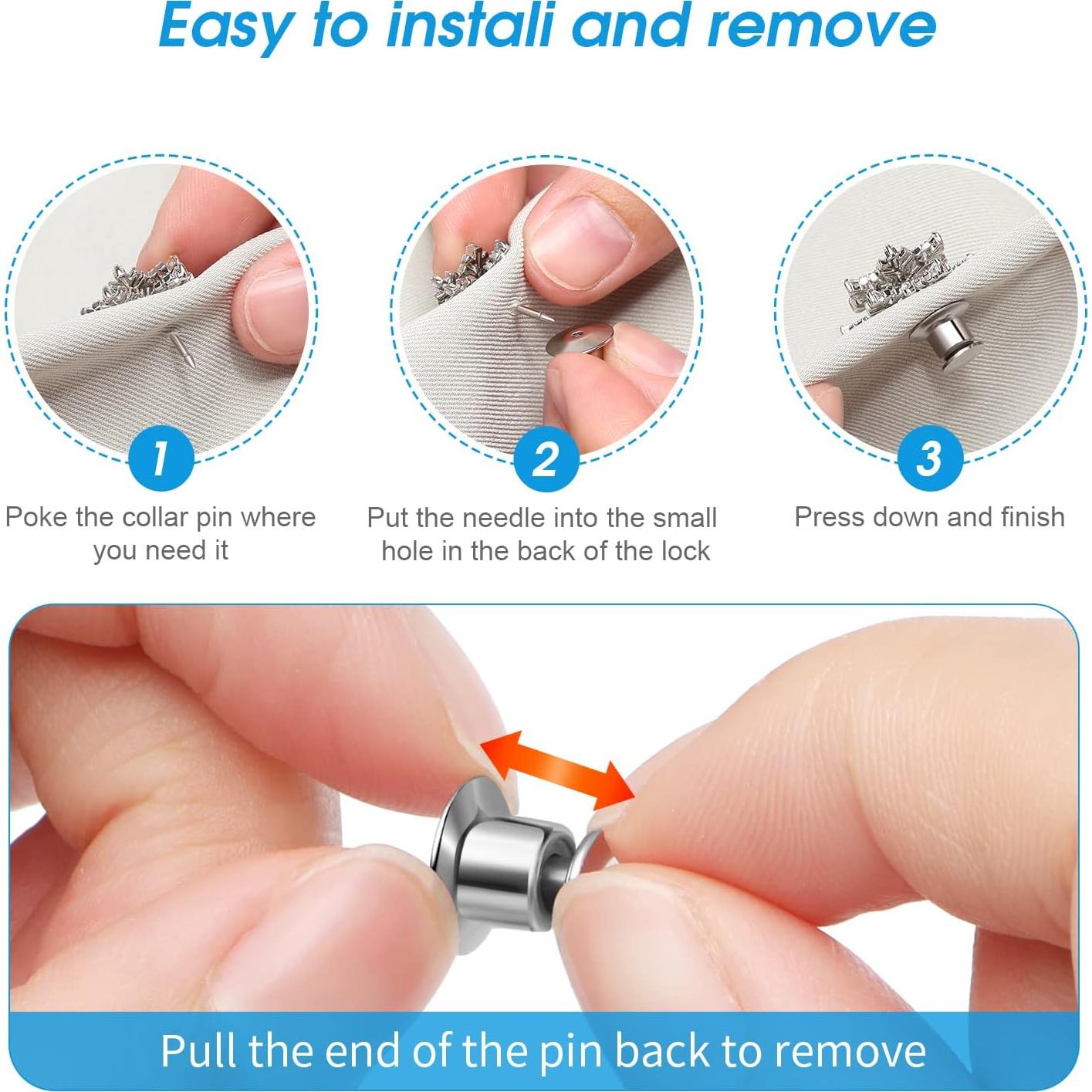 Easy to install and remove

1

Poke the collar pin where you need it

2

Put the needle into the small hole in the back of the lock

3

Press down and finish

Pull the end of the pin back to remove