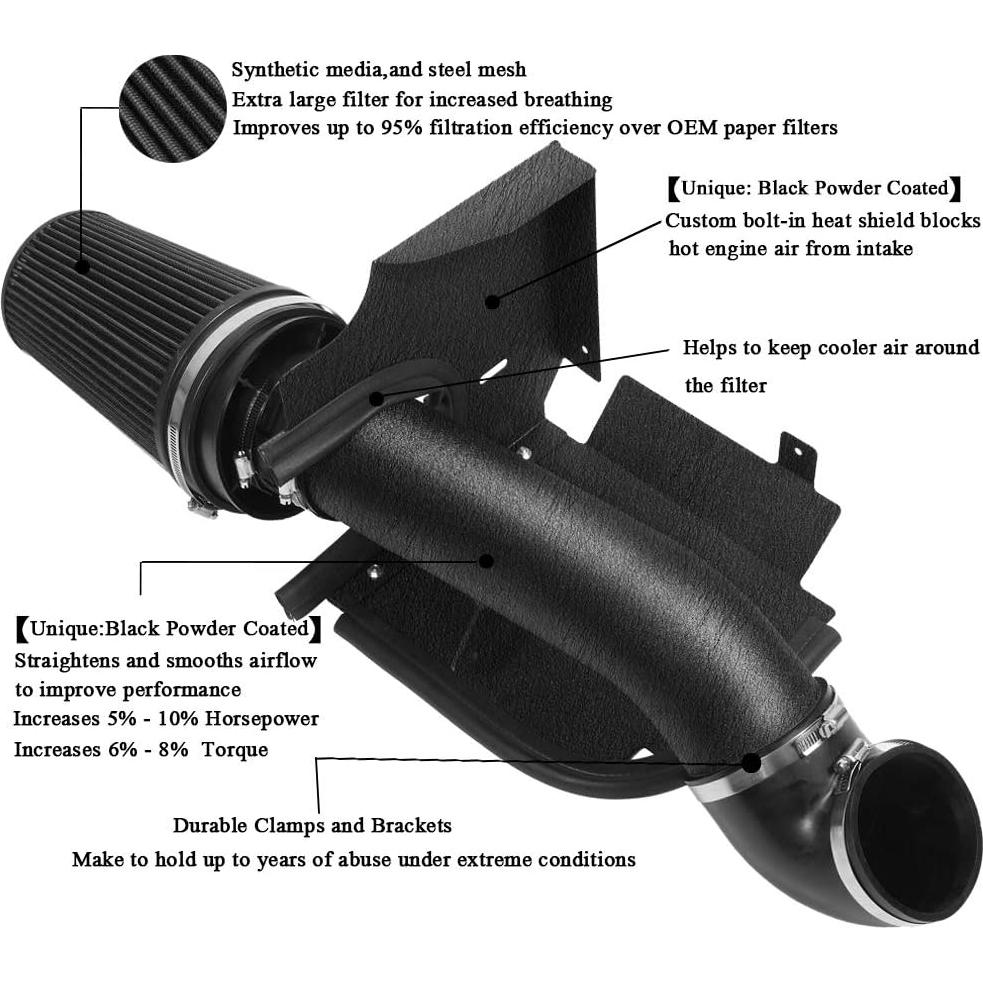 Synthetic media,and steel mesh
Extra large filter for increased breathing
Improves up to 95% filtration efficiency over OEM paper filters

【Unique: Black Powder Coated】
Custom bolt-in heat shield blocks hot engine air from intake

Helps to keep cooler air around the filter

【Unique:Black Powder Coated】
Straightens and smooths airflow to improve performance
Increases 5% - 10% Horsepower
Increases 6% - 8% Torque

Durable Clamps and Brackets
Make to hold up to years of abuse under extreme conditions