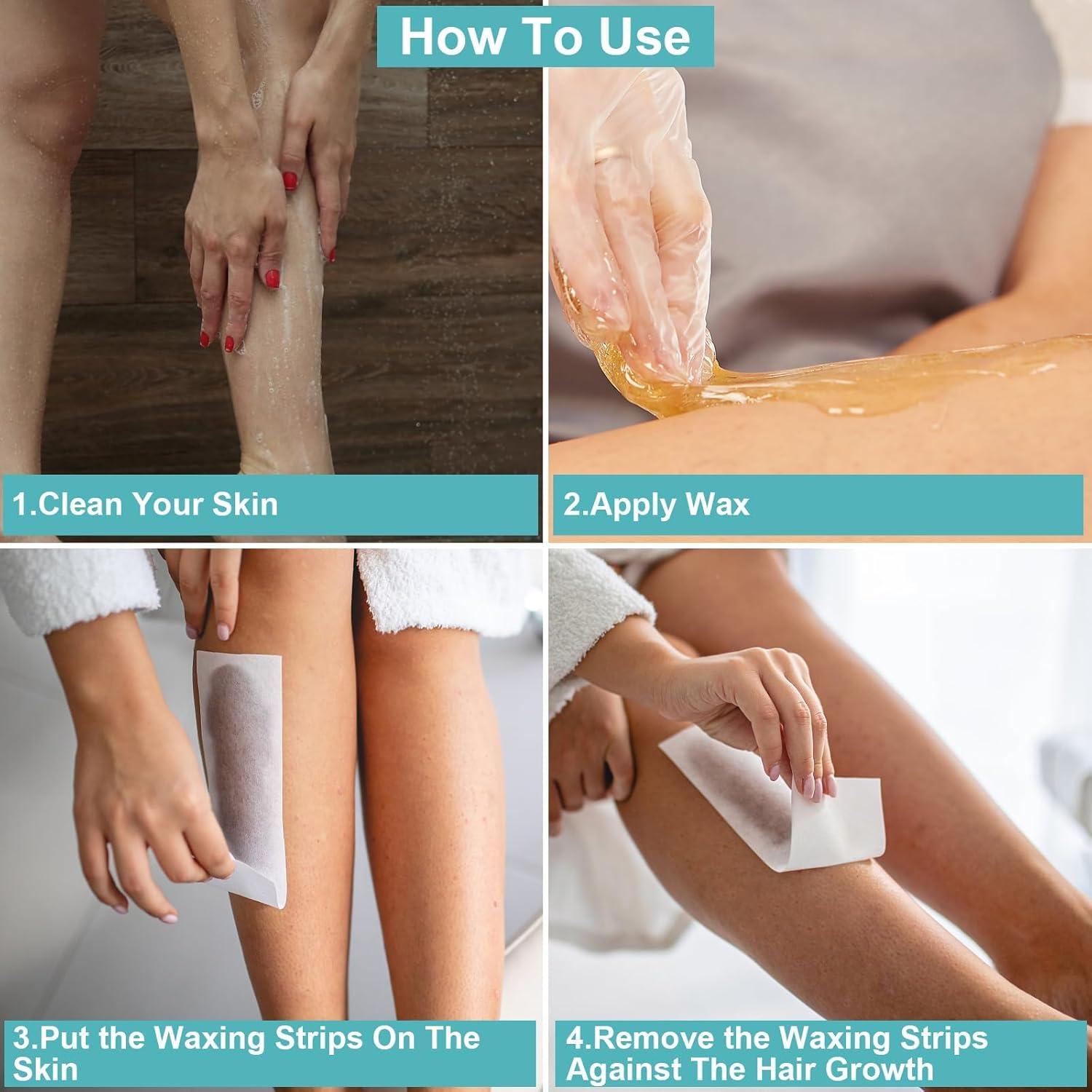 How To Use

1.Clean Your Skin

2.Apply Wax

3.Put the Waxing Strips On The Skin

4.Remove the Waxing Strips Against The Hair Growth