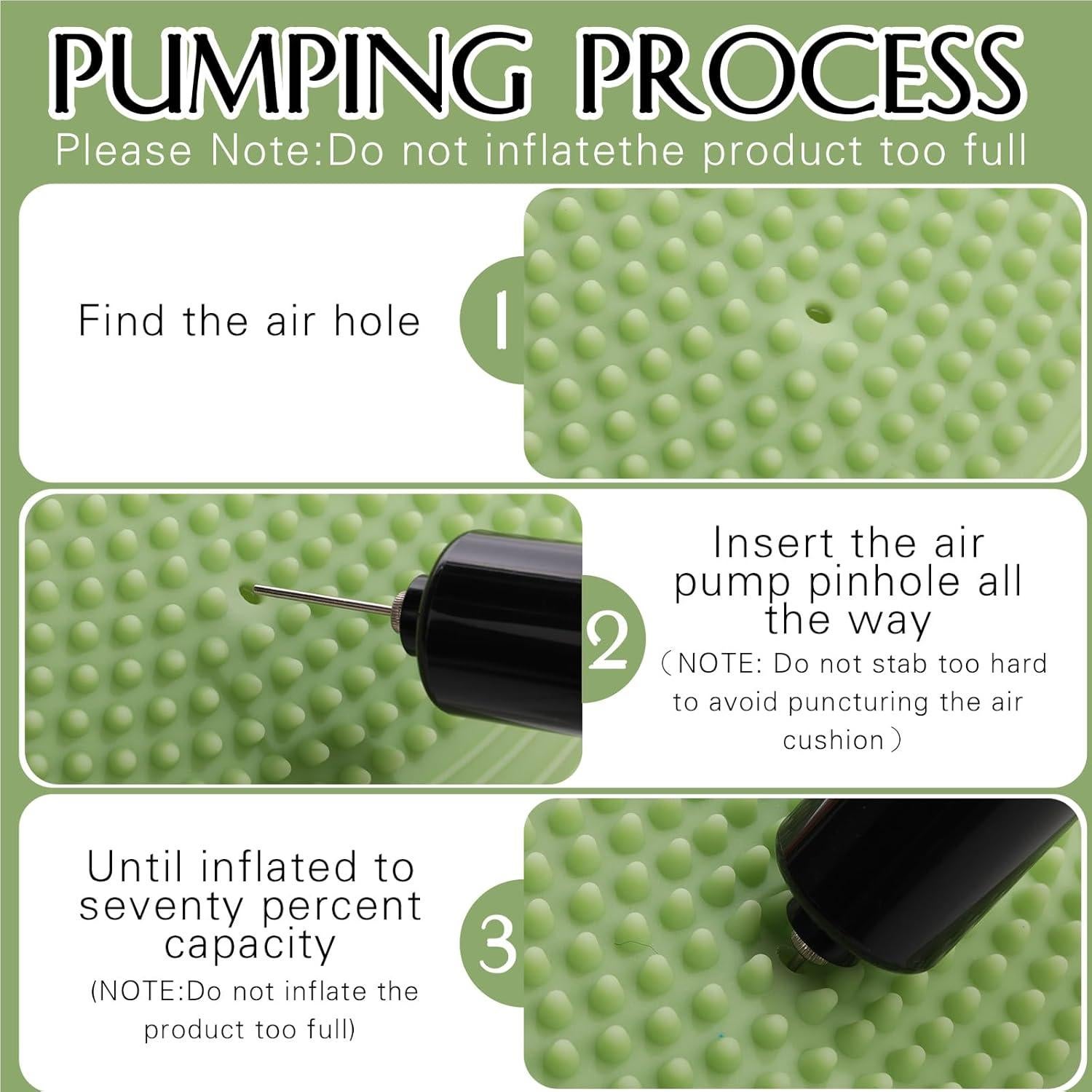 PUMPING PROCESS

Please Note:Do not inflatethe product too full

Find the air hole

1

2

Insert the air pump pinhole all the way

（NOTE: Do not stab too hard to avoid puncturing the air cushion）

Until inflated to seventy percent capacity

(NOTE:Do not inflate the product too full)

3