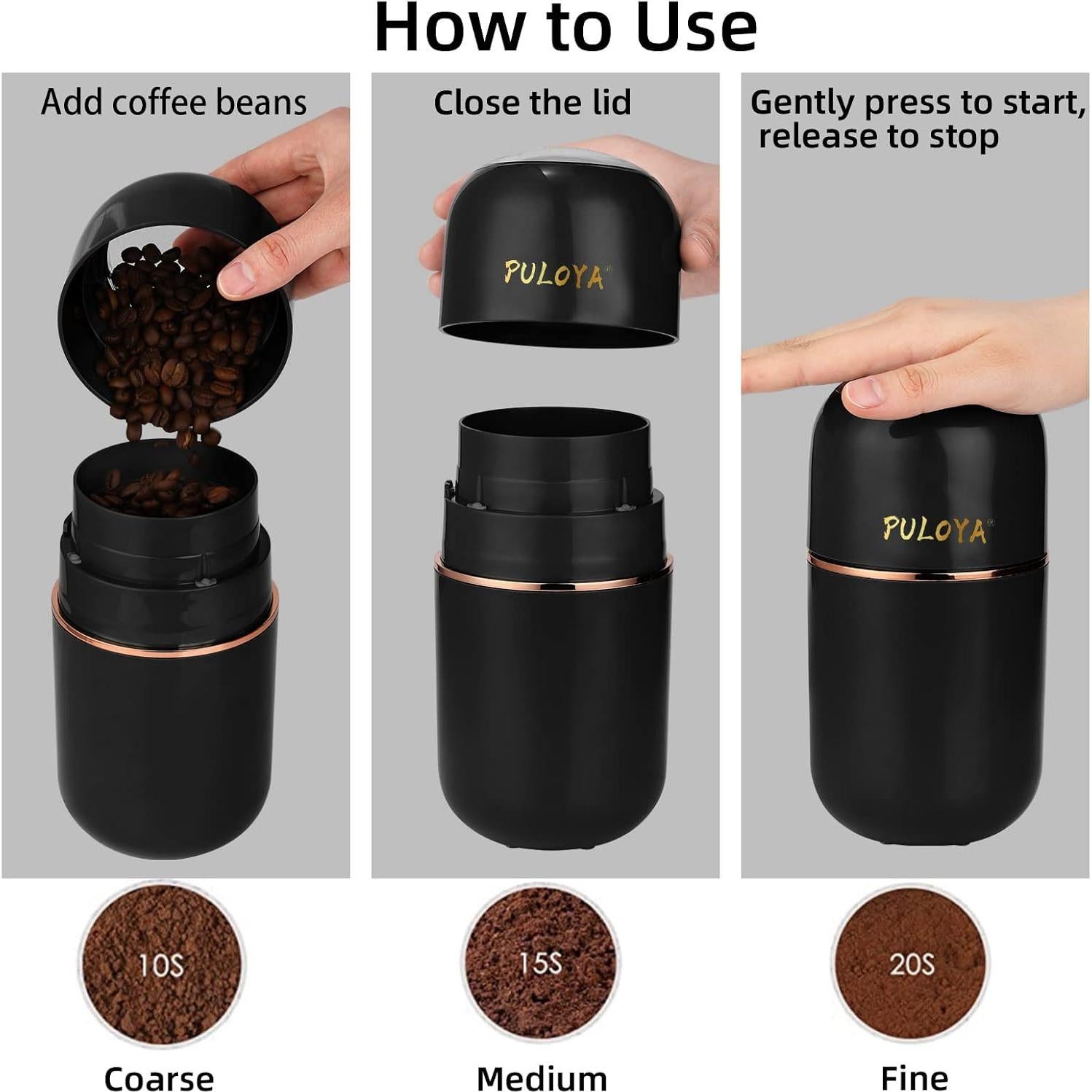 How to Use

Add coffee beans

Close the lid

PULOYA®

Gently press to start, release to stop

PULOYA®

10S

Coarse

15S

Medium

20S

Fine