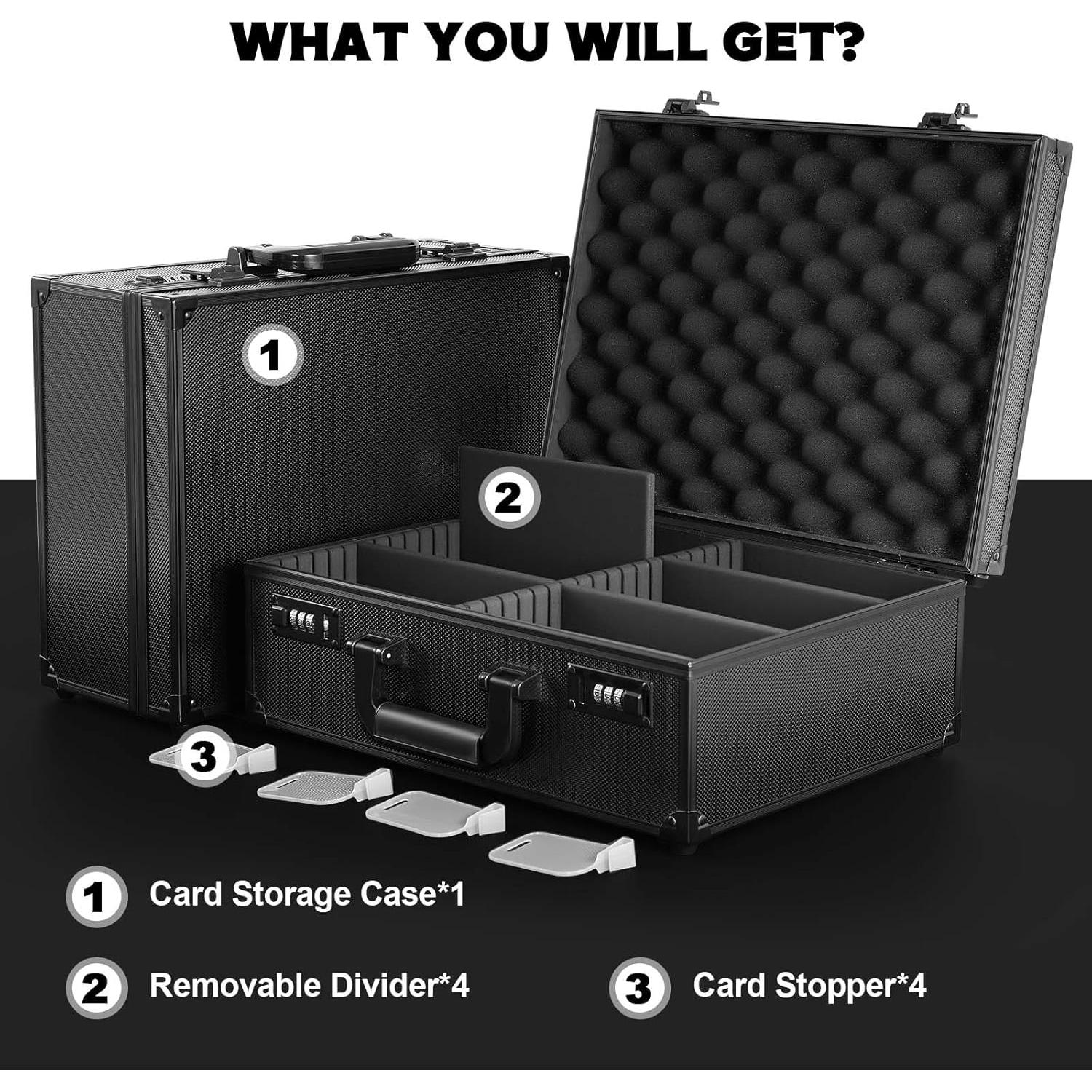 WHAT YOU WILL GET?

1

2

3

1 Card Storage Case*1

2 Removable Divider*4

3 Card Stopper*4