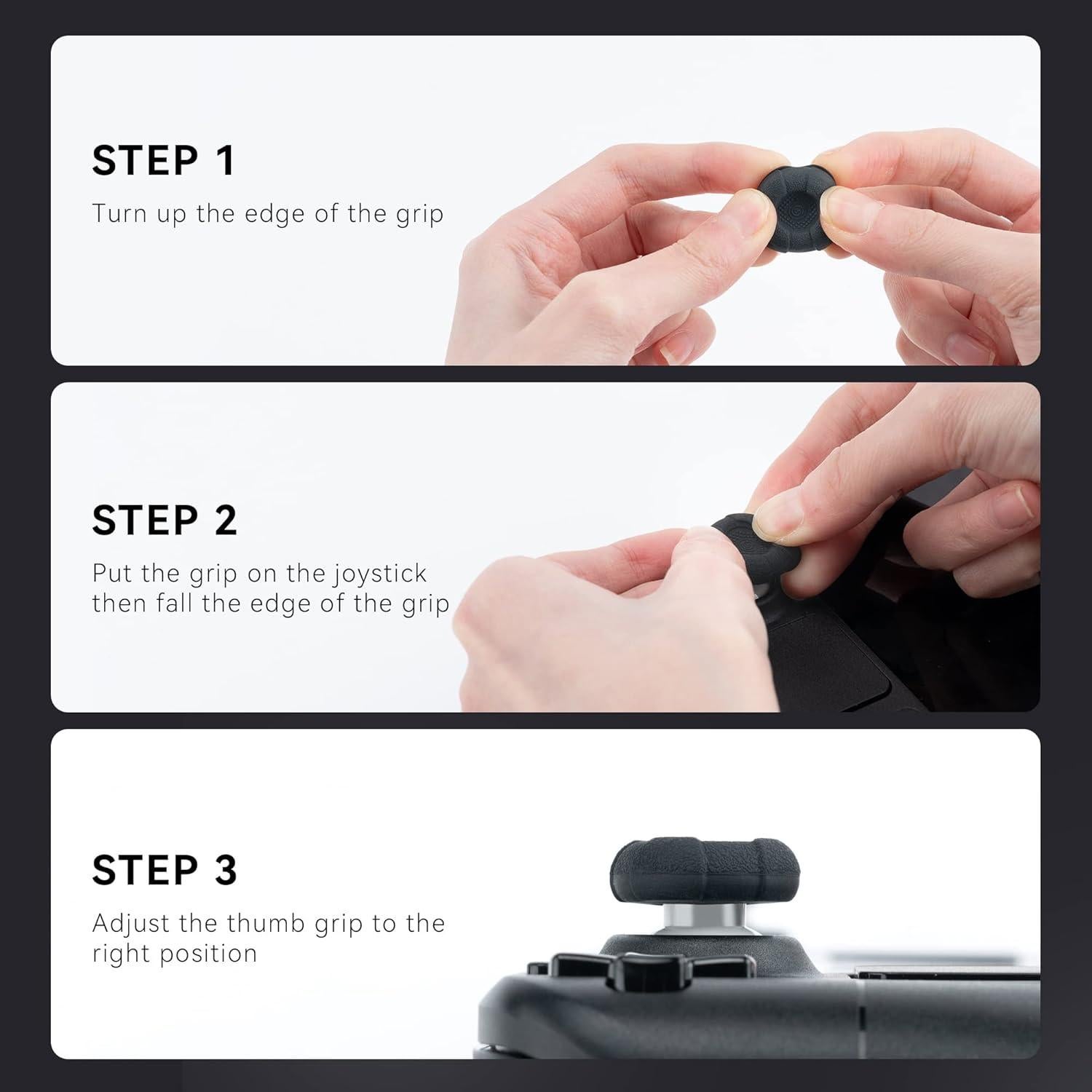 STEP 1

Turn up the edge of the grip

STEP 2

Put the grip on the joystick then fall the edge of the grip

STEP 3

Adjust the thumb grip to the right position