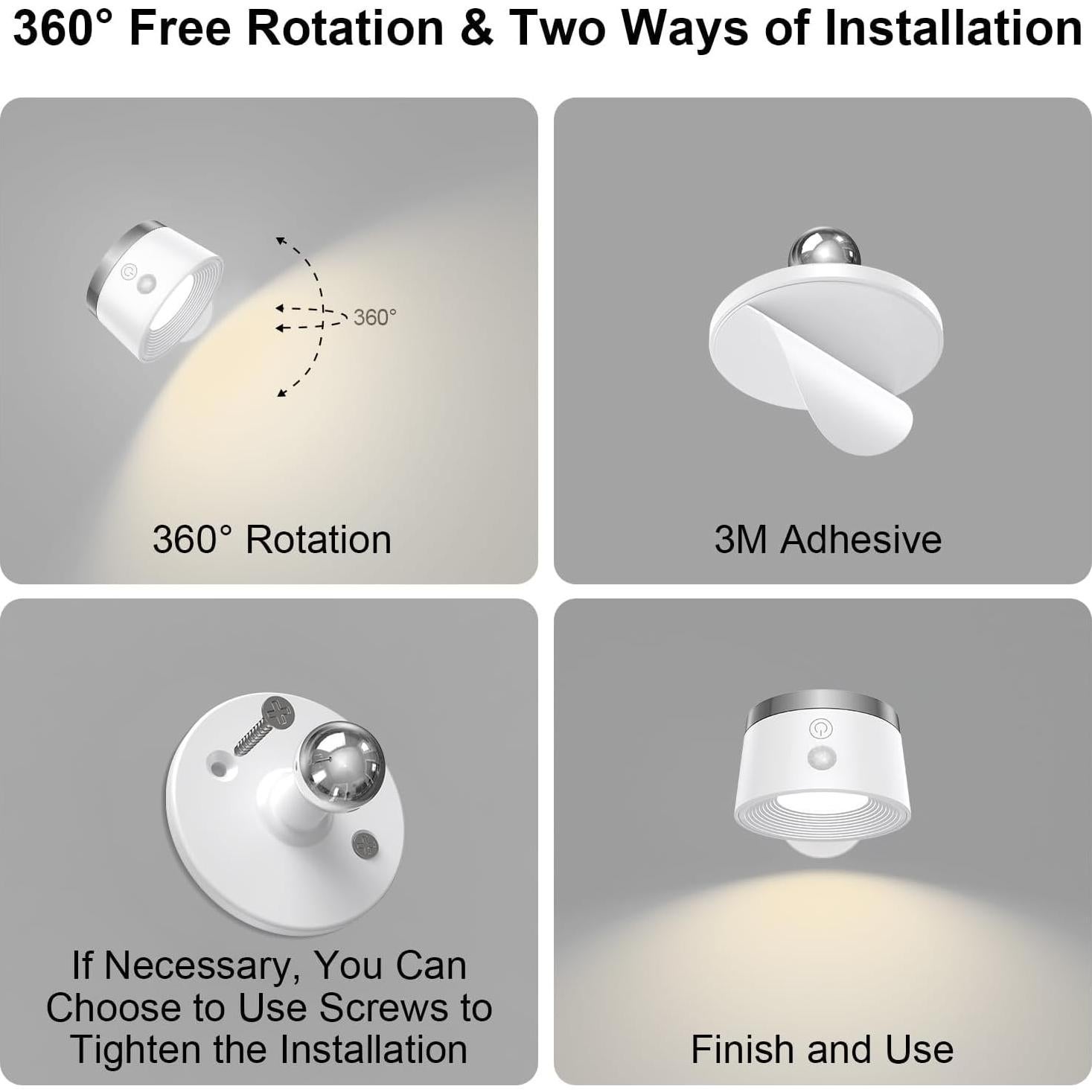 360° Free Rotation & Two Ways of Installation

360°

360° Rotation

3M Adhesive

If Necessary, You Can Choose to Use Screws to Tighten the Installation

Finish and Use