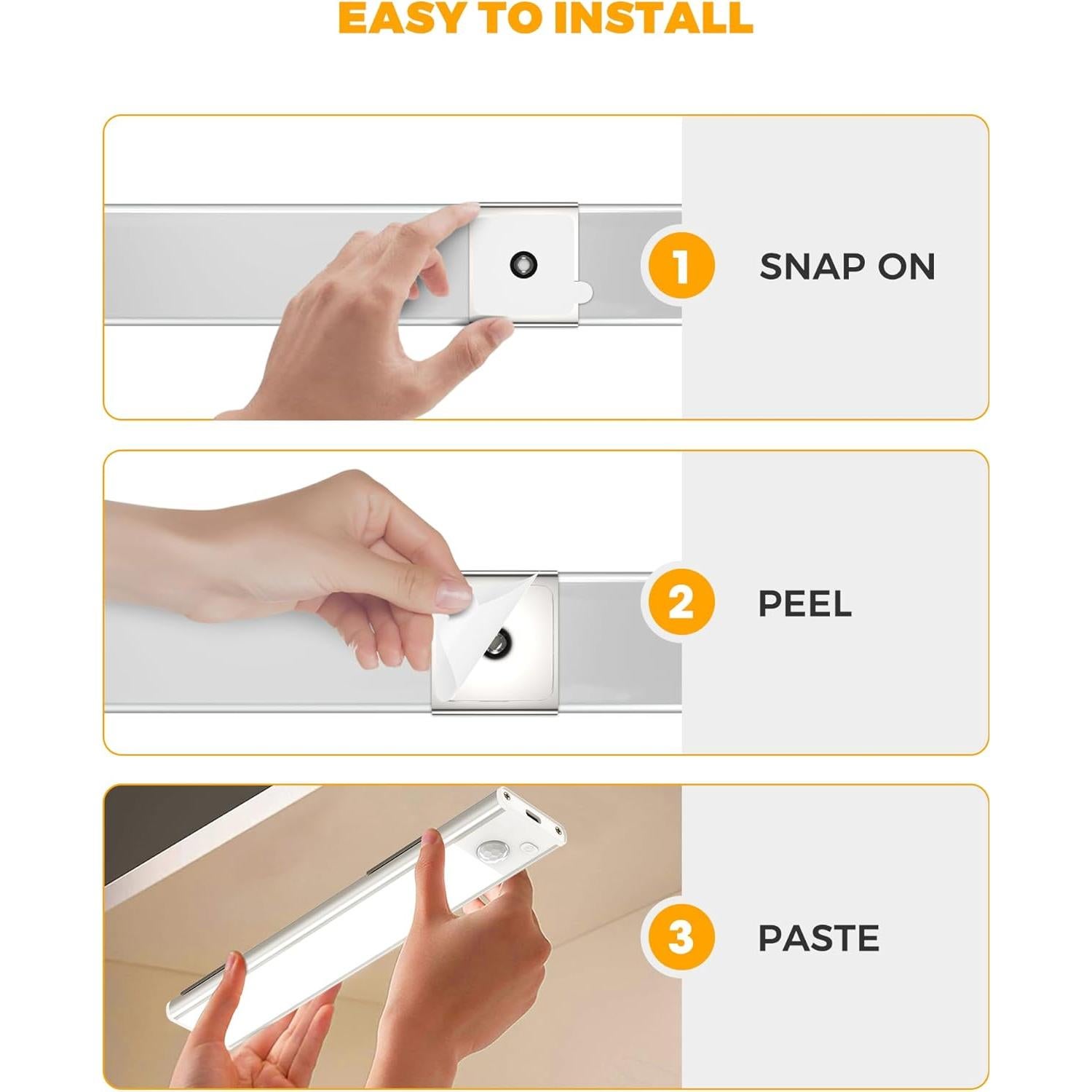 EASY TO INSTALL

1 SNAP ON

2 PEEL

3 PASTE