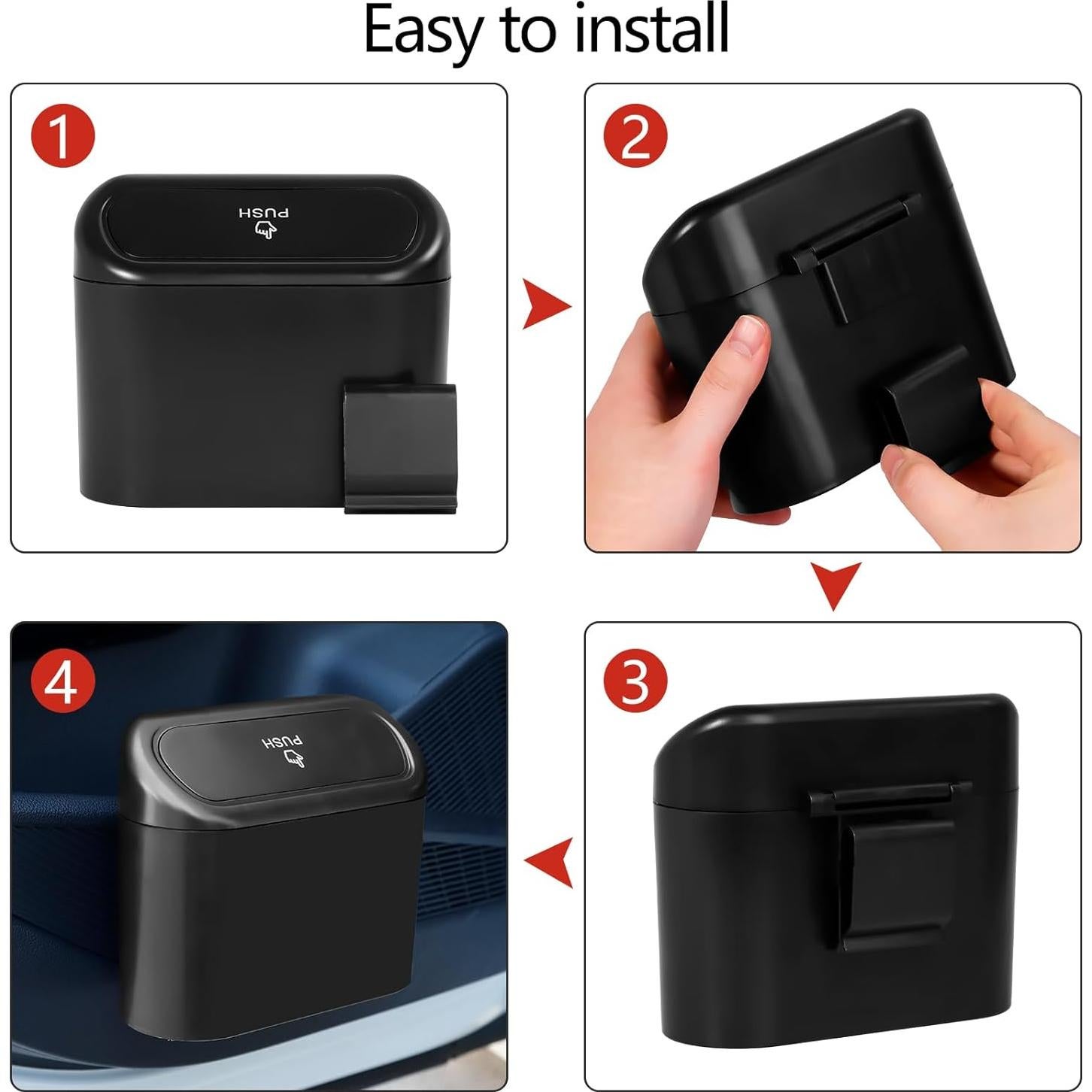 Easy to install

1

PUSH

2

3

4

PUSH