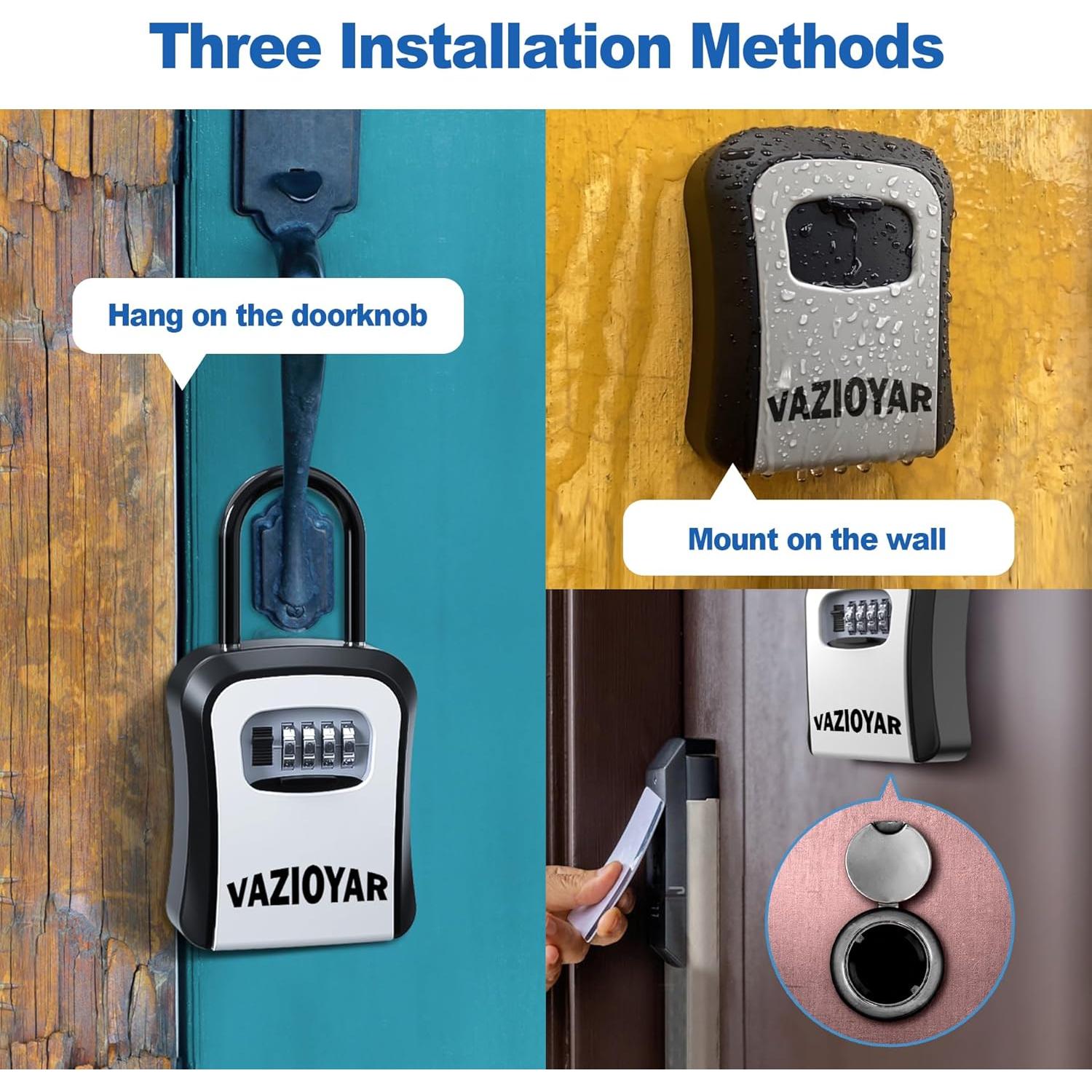 Three Installation Methods

Hang on the doorknob

VAZIOYAR

VAZIOYAR

Mount on the wall

VAZIOYAR