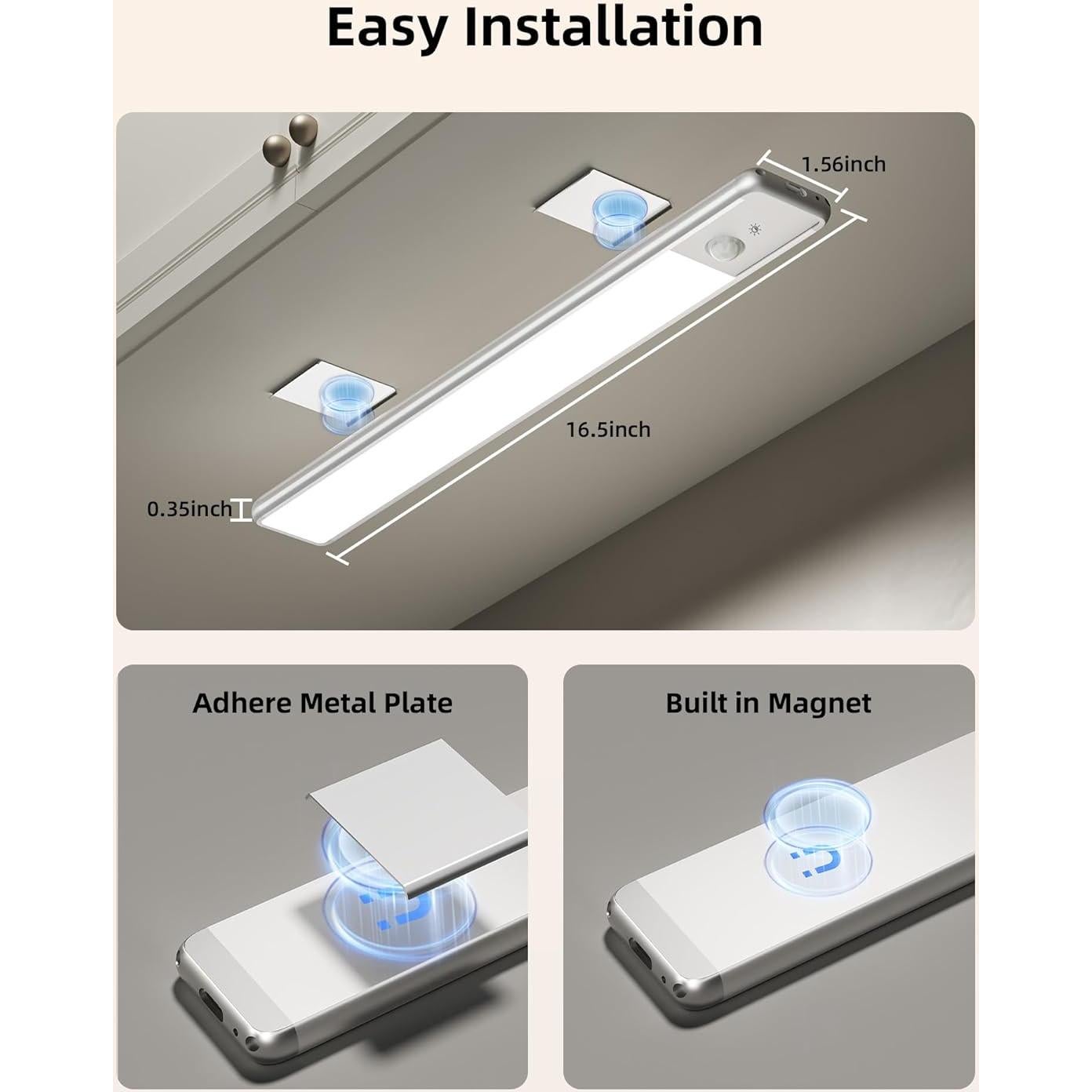 Easy Installation

1.56inch

16.5inch

0.35inch

Adhere Metal Plate

Built in Magnet