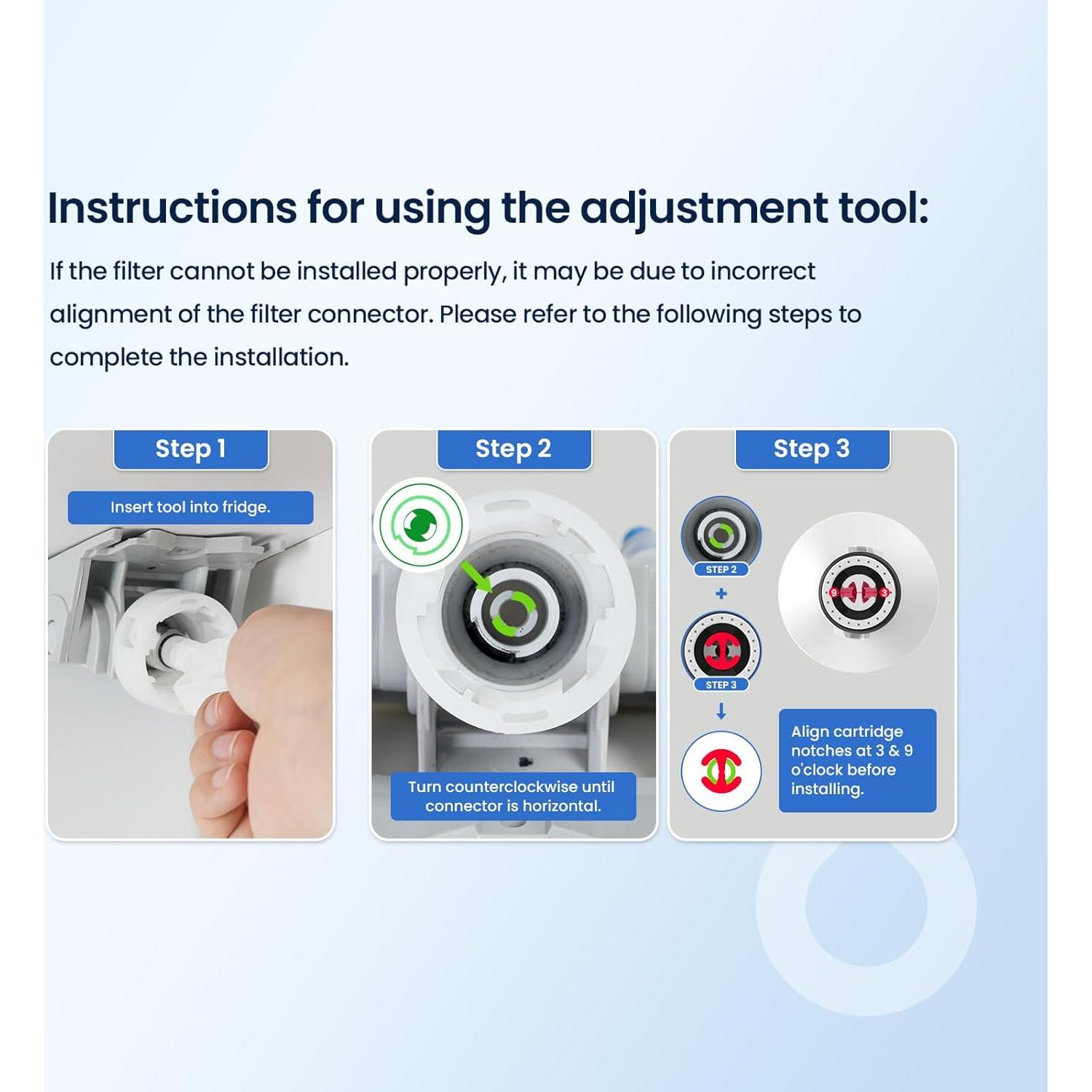 Instructions for using the adjustment tool:

If the filter cannot be installed properly, it may be due to incorrect alignment of the filter connector. Please refer to the following steps to complete the installation.

Step 1

Insert tool into fridge.

Step 2

Turn counterclockwise until connector is horizontal.

Step 3

STEP 2

+

STEP 3

9 3

Align cartridge notches at 3 & 9 o'clock before installing.