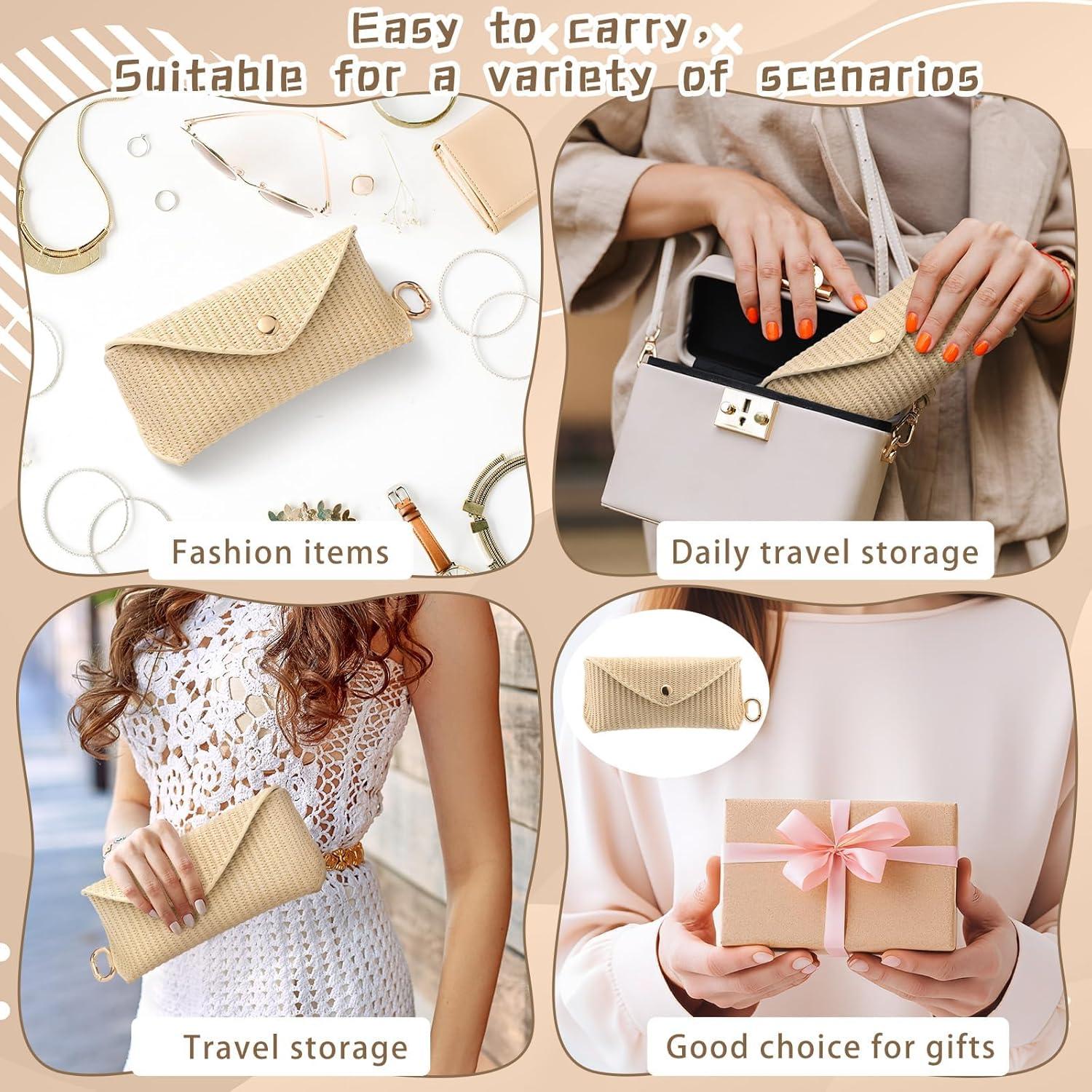 Easy to carry,
Suitable for a variety of scenarios

Fashion items

Daily travel storage

Travel storage

Good choice for gifts