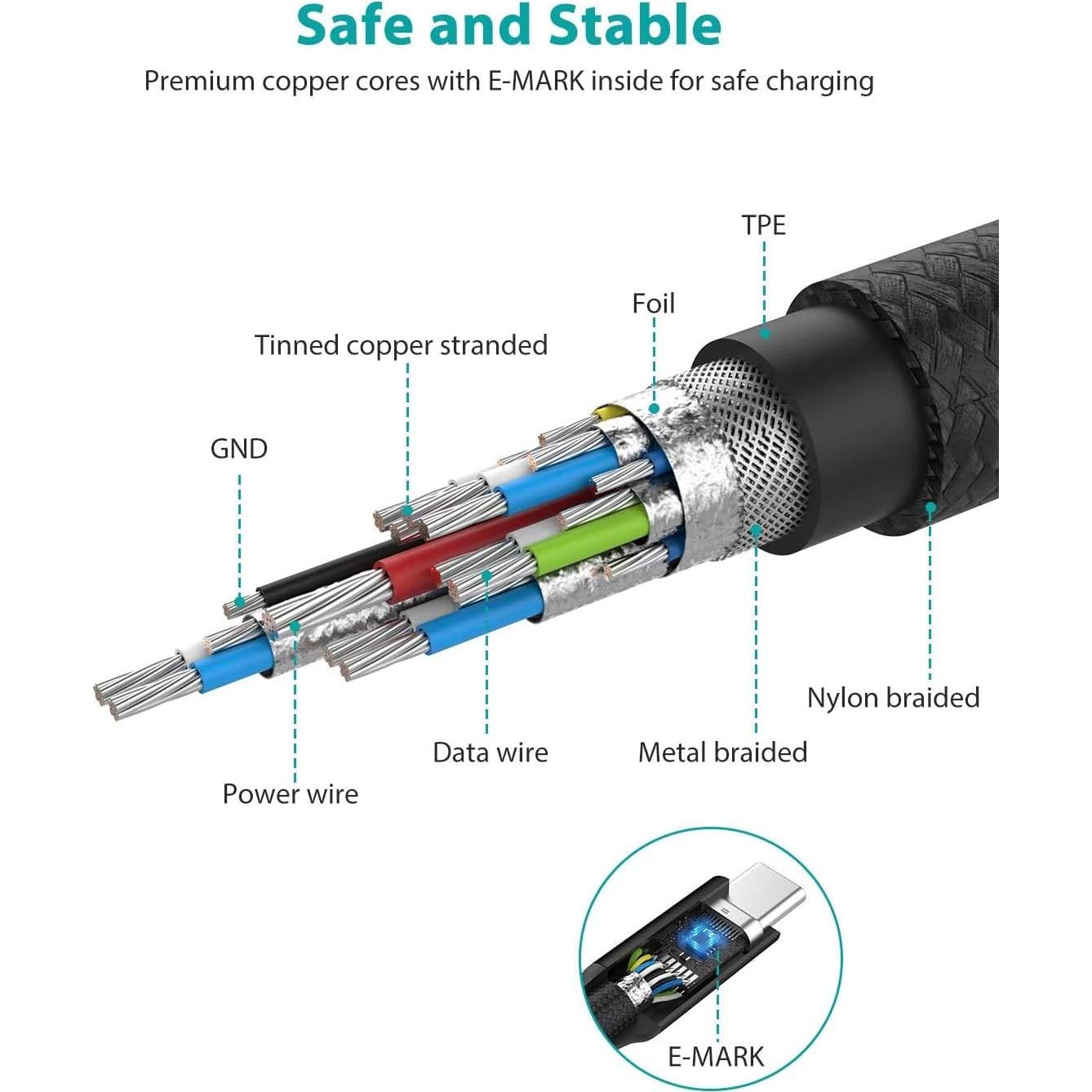 Safe and Stable

Premium copper cores with E-MARK inside for safe charging

TPE

Foil

Tinned copper stranded

GND

Nylon braided

Data wire

Metal braided

Power wire

E-MARK