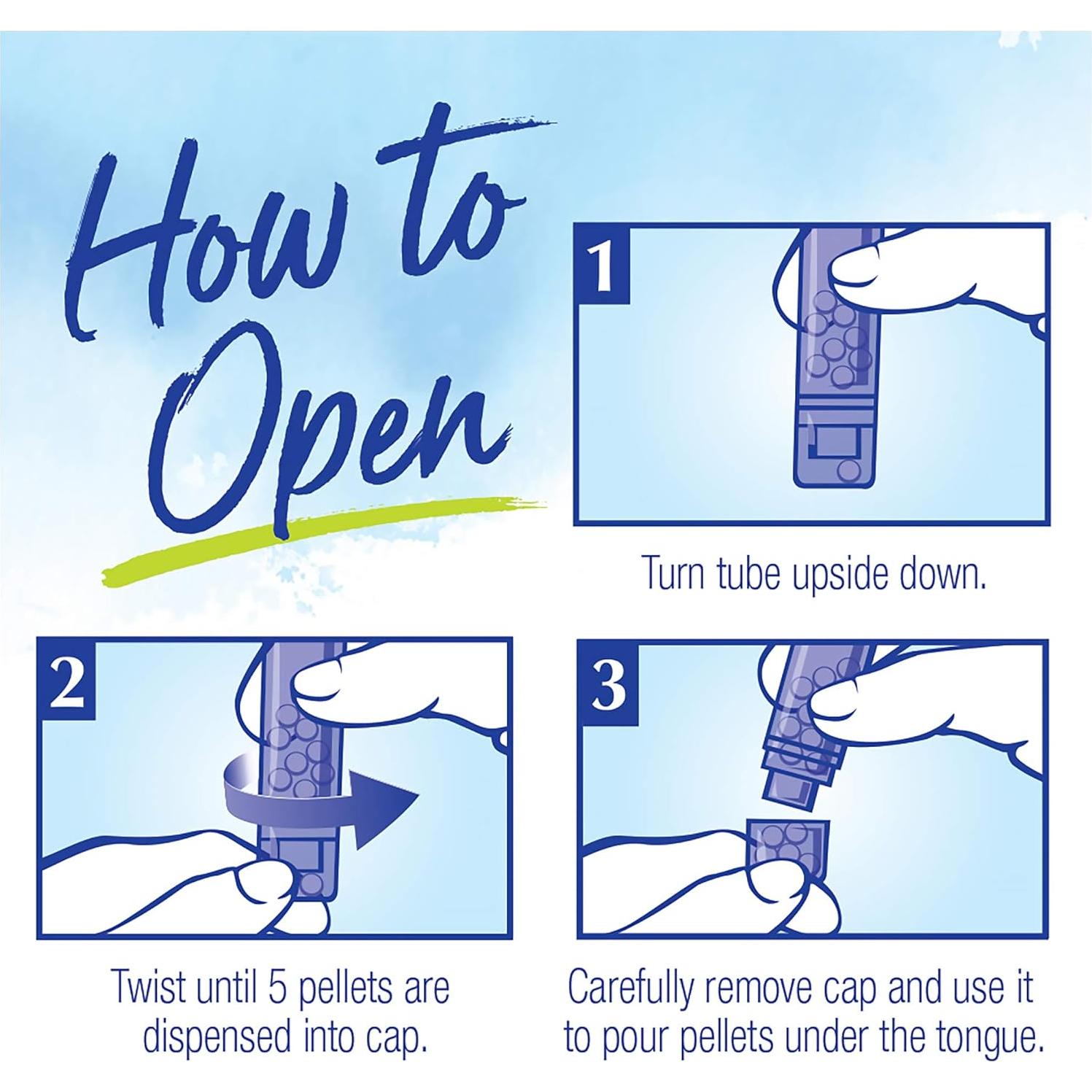 How to Open

1

Turn tube upside down.

2

Twist until 5 pellets are dispensed into cap.

3

Carefully remove cap and use it to pour pellets under the tongue.