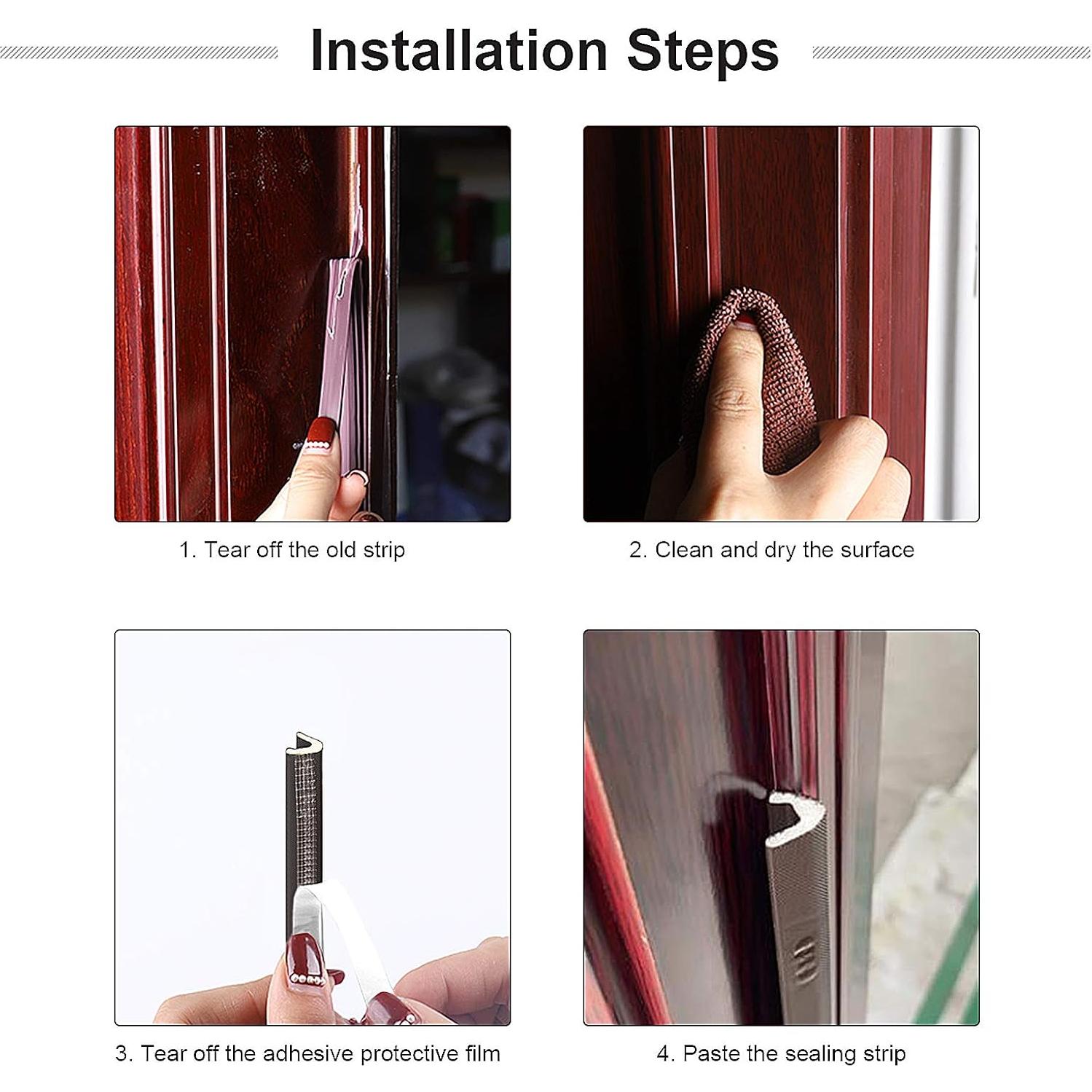 Installation Steps

1. Tear off the old strip

2. Clean and dry the surface

3. Tear off the adhesive protective film

4. Paste the sealing strip