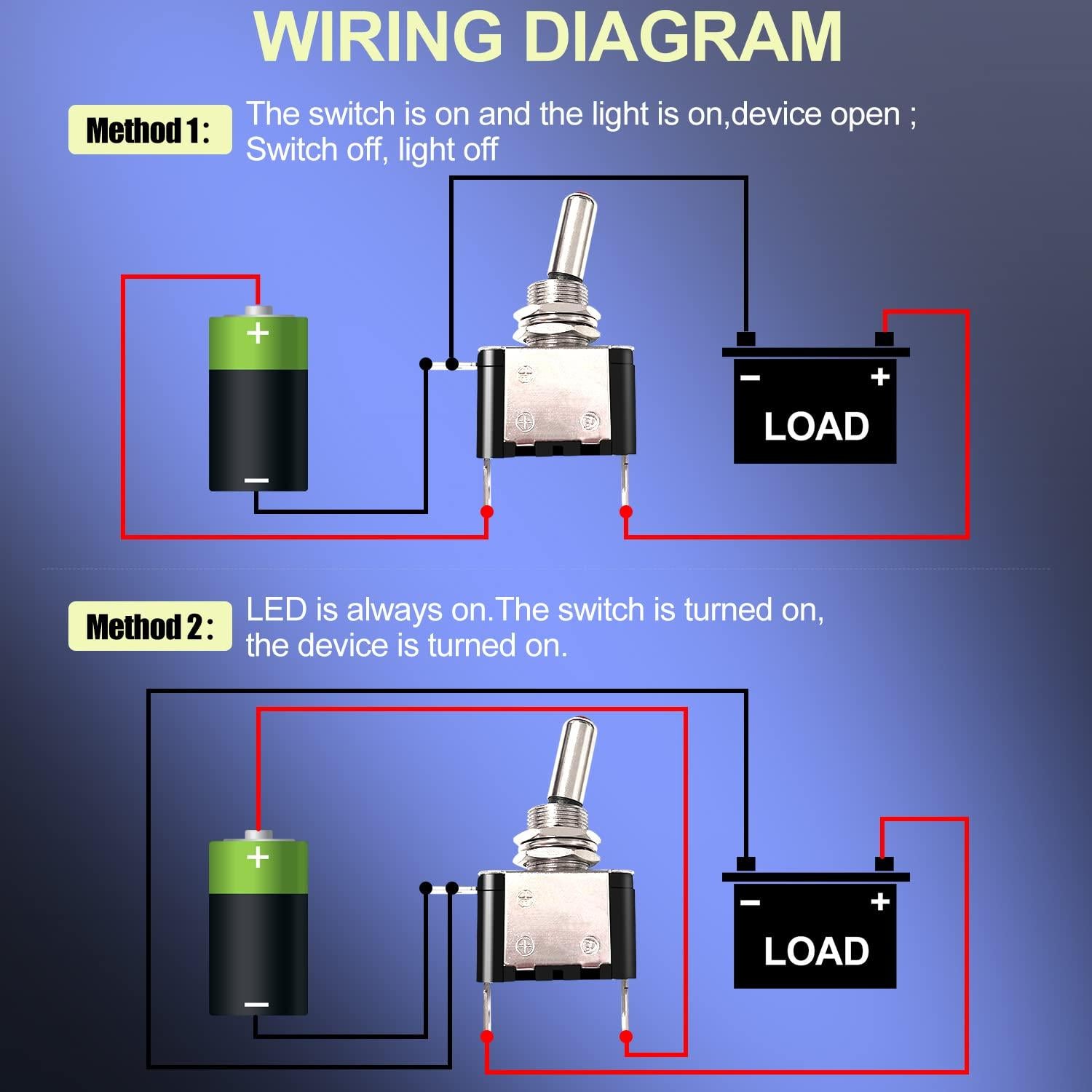 WIRING DIAGRAM

Method 1: The switch is on and the light is on,device open ; Switch off, light off

+

−

−

+

LOAD

Method 2: LED is always on.The switch is turned on, the device is turned on.

+

−

−

+

LOAD