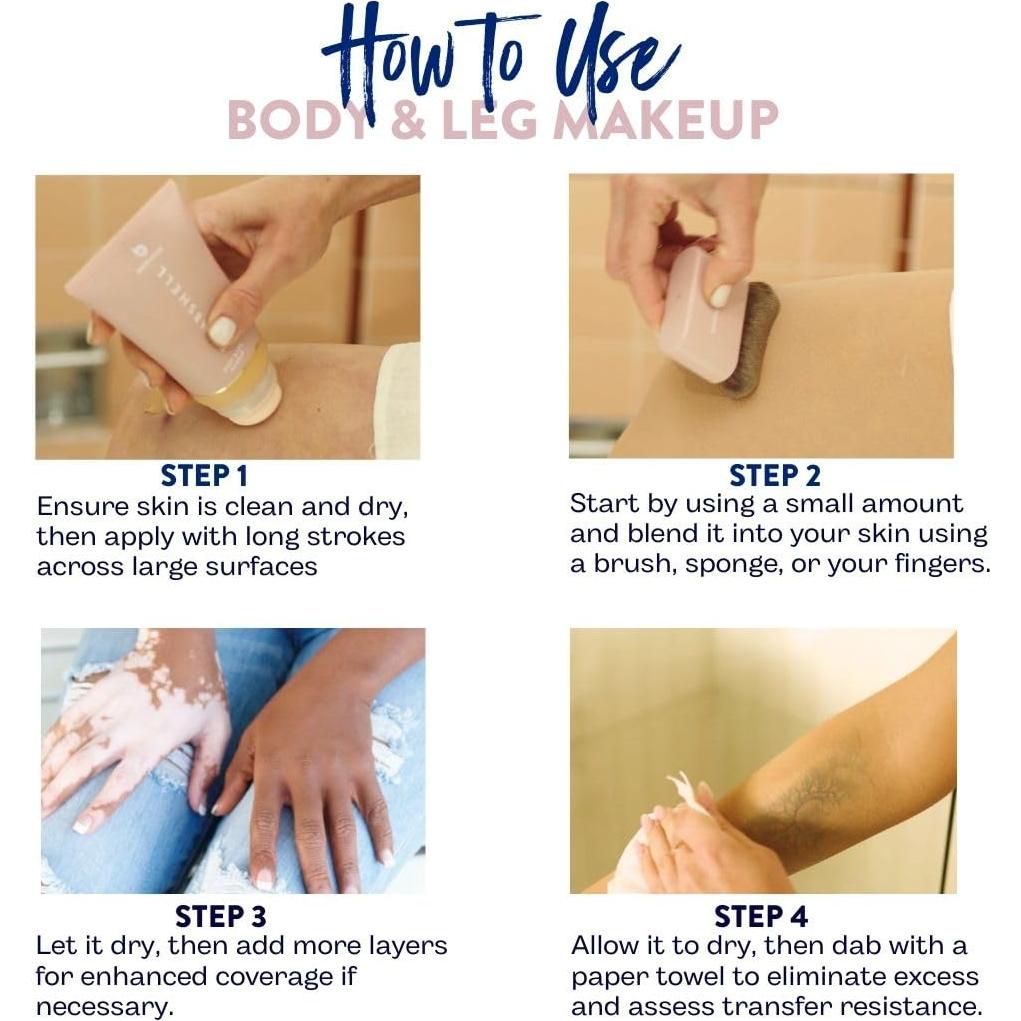 How to Use
BODY & LEG MAKEUP

STEP 1
Ensure skin is clean and dry, then apply with long strokes across large surfaces

STEP 2
Start by using a small amount and blend it into your skin using a brush, sponge, or your fingers.

STEP 3
Let it dry, then add more layers for enhanced coverage if necessary.

STEP 4
Allow it to dry, then dab with a paper towel to eliminate excess and assess transfer resistance.