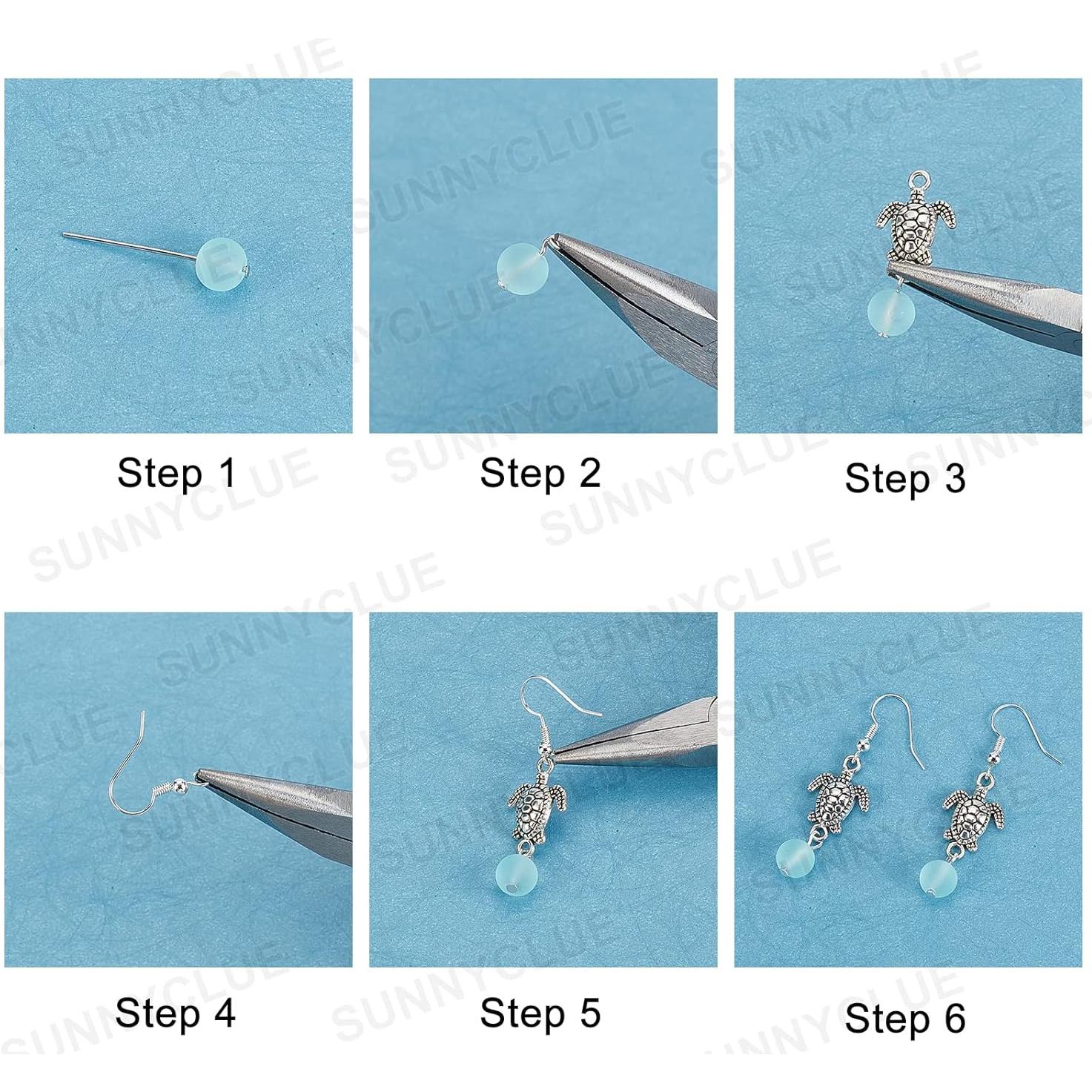 SUNNYCLUE

Step 1

Step 2

Step 3

Step 4

Step 5

Step 6