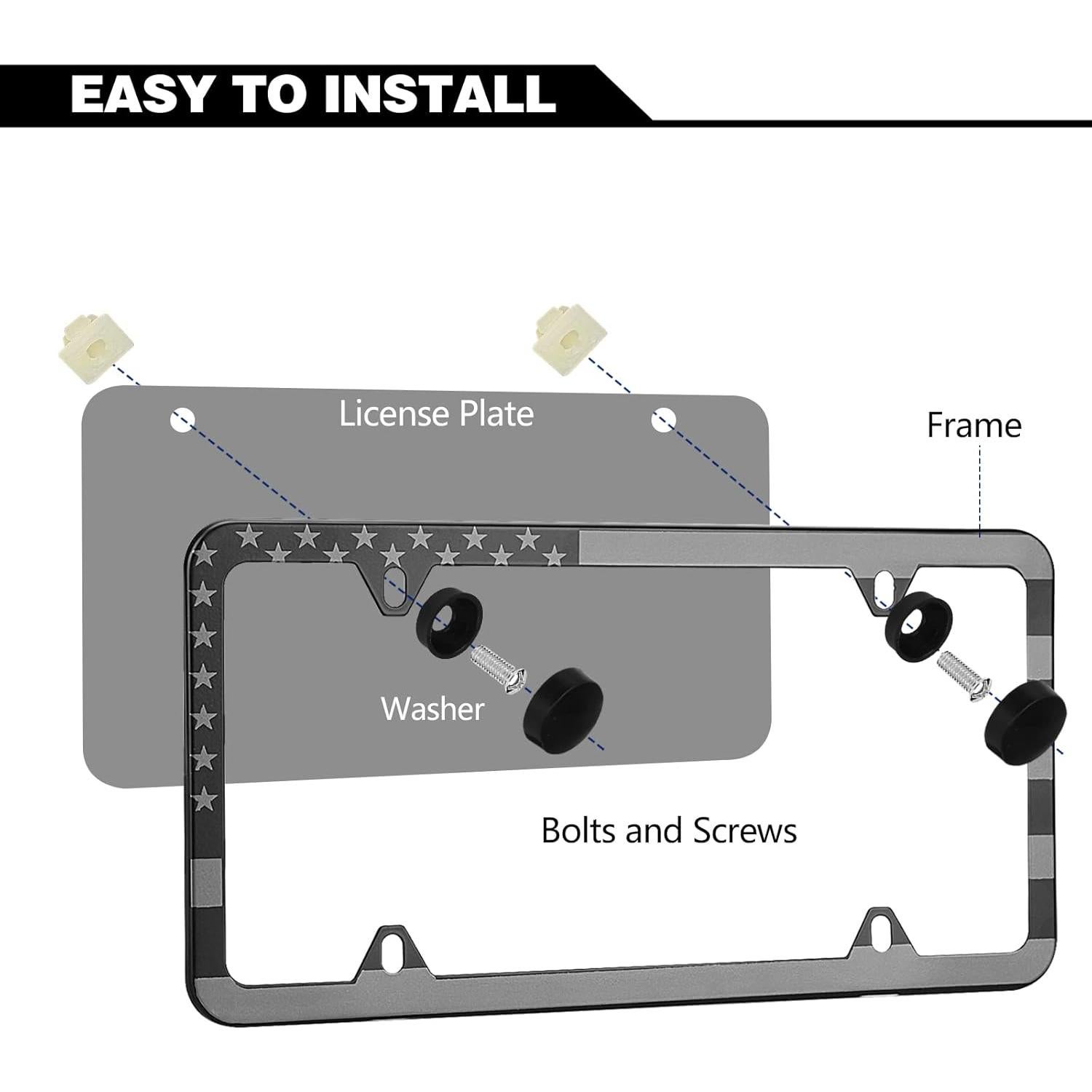 EASY TO INSTALL

License Plate

Frame

Washer

Bolts and Screws