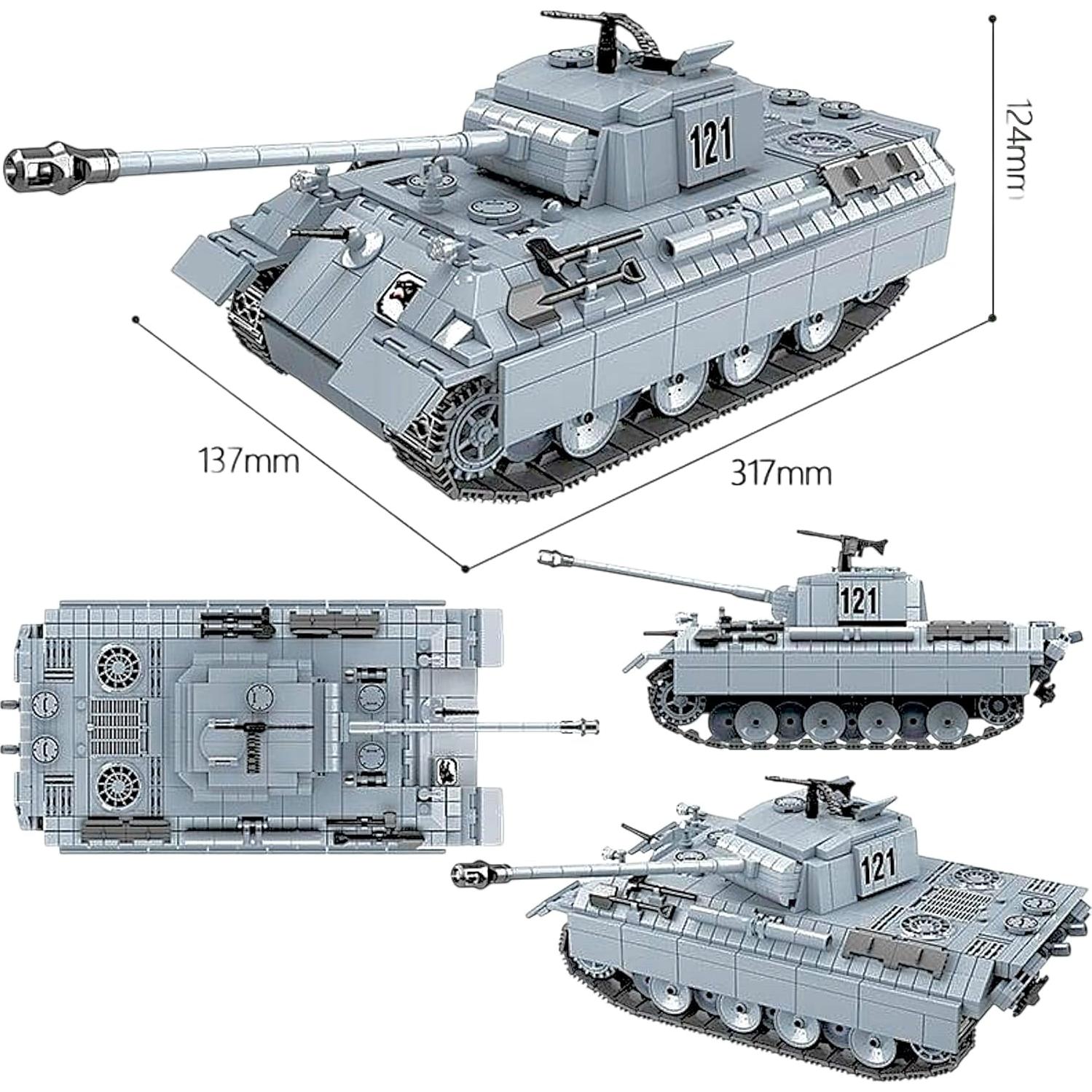 121

124mm

137mm

317mm

121

121