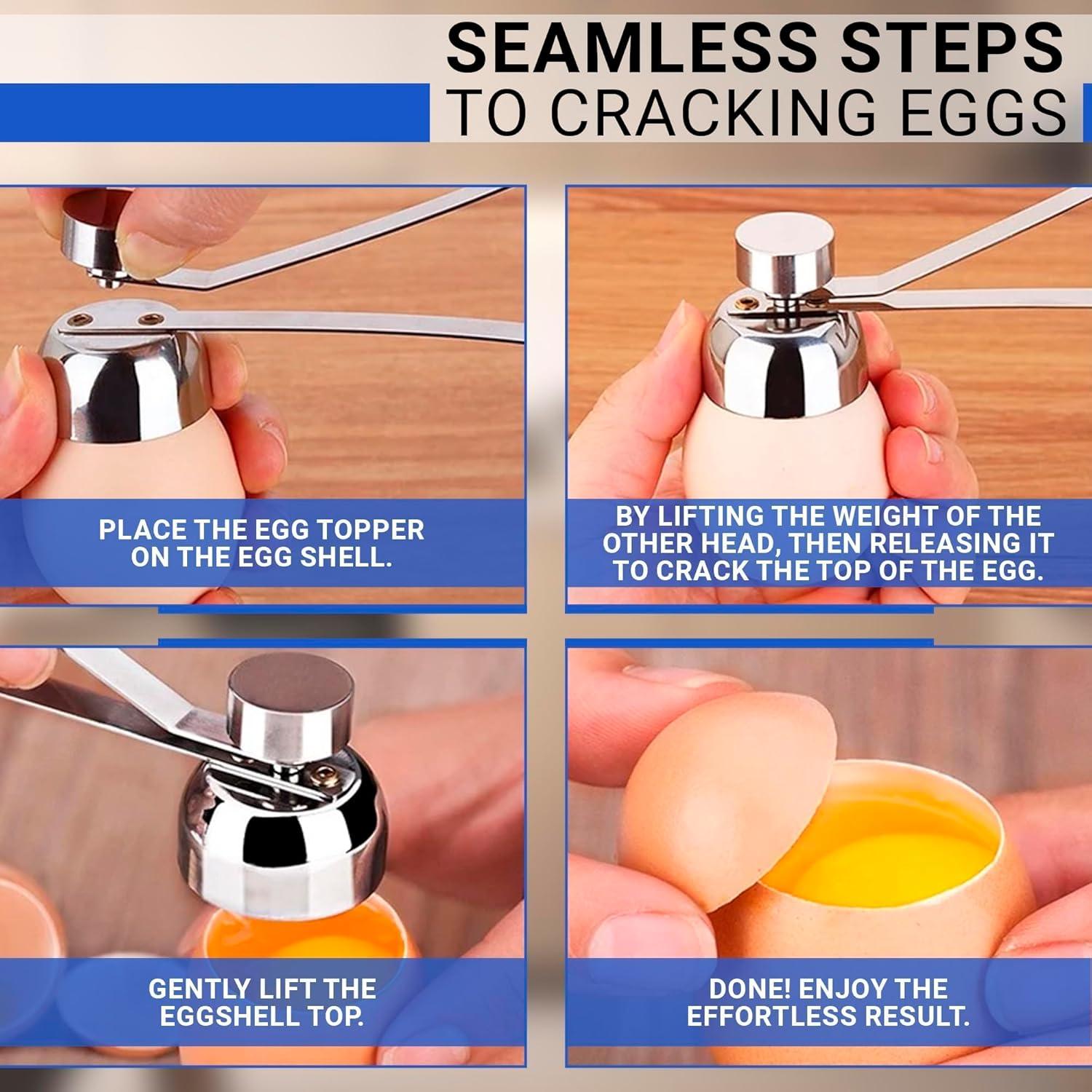 SEAMLESS STEPS
TO CRACKING EGGS

PLACE THE EGG TOPPER ON THE EGG SHELL.

BY LIFTING THE WEIGHT OF THE OTHER HEAD, THEN RELEASING IT TO CRACK THE TOP OF THE EGG.

GENTLY LIFT THE EGGSHELL TOP.

DONE! ENJOY THE EFFORTLESS RESULT.