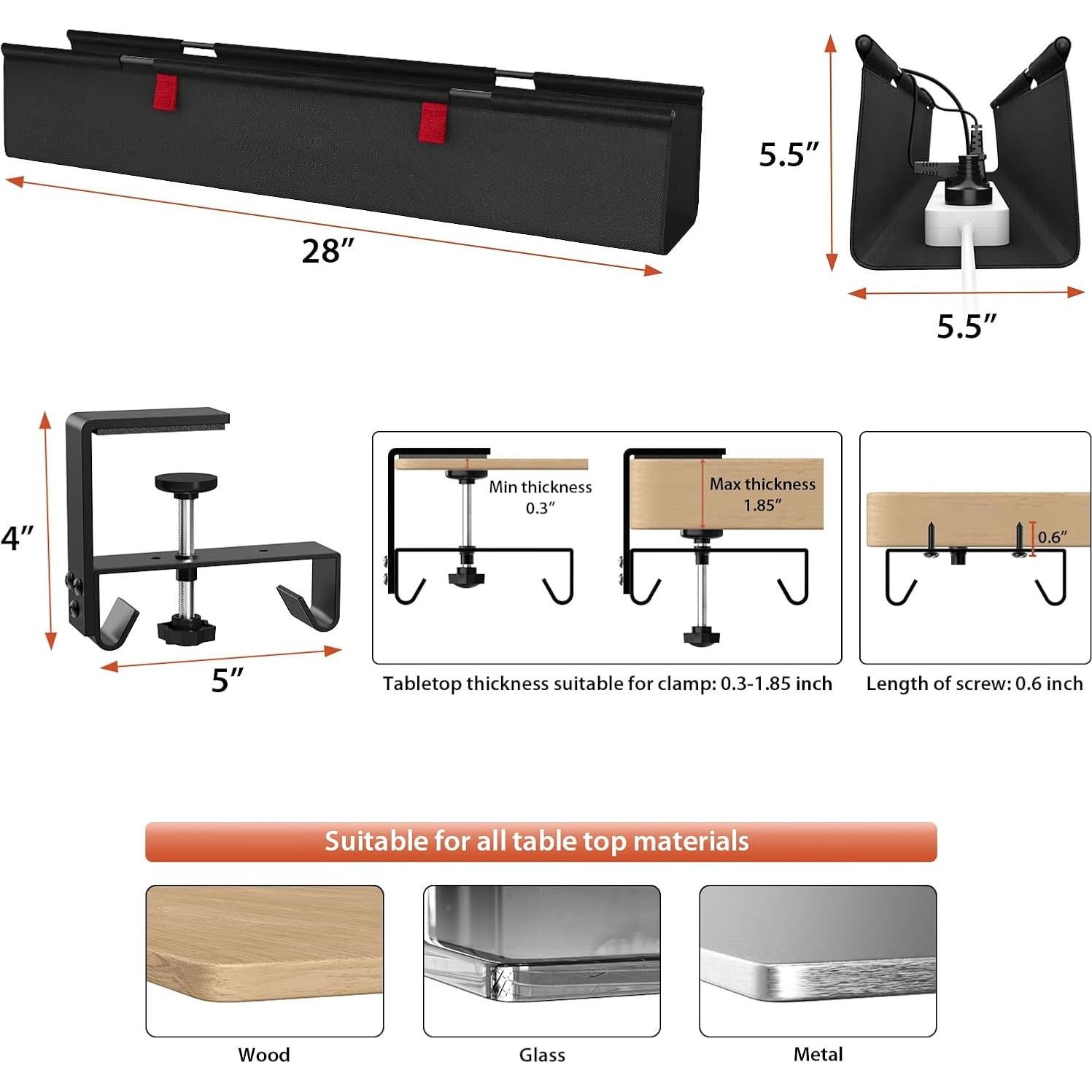 28″

5.5″

5.5″

4″

5″

Min thickness
0.3″

Max thickness
1.85″

0.6″

Tabletop thickness suitable for clamp: 0.3-1.85 inch

Length of screw: 0.6 inch

Suitable for all table top materials

Wood

Glass

Metal