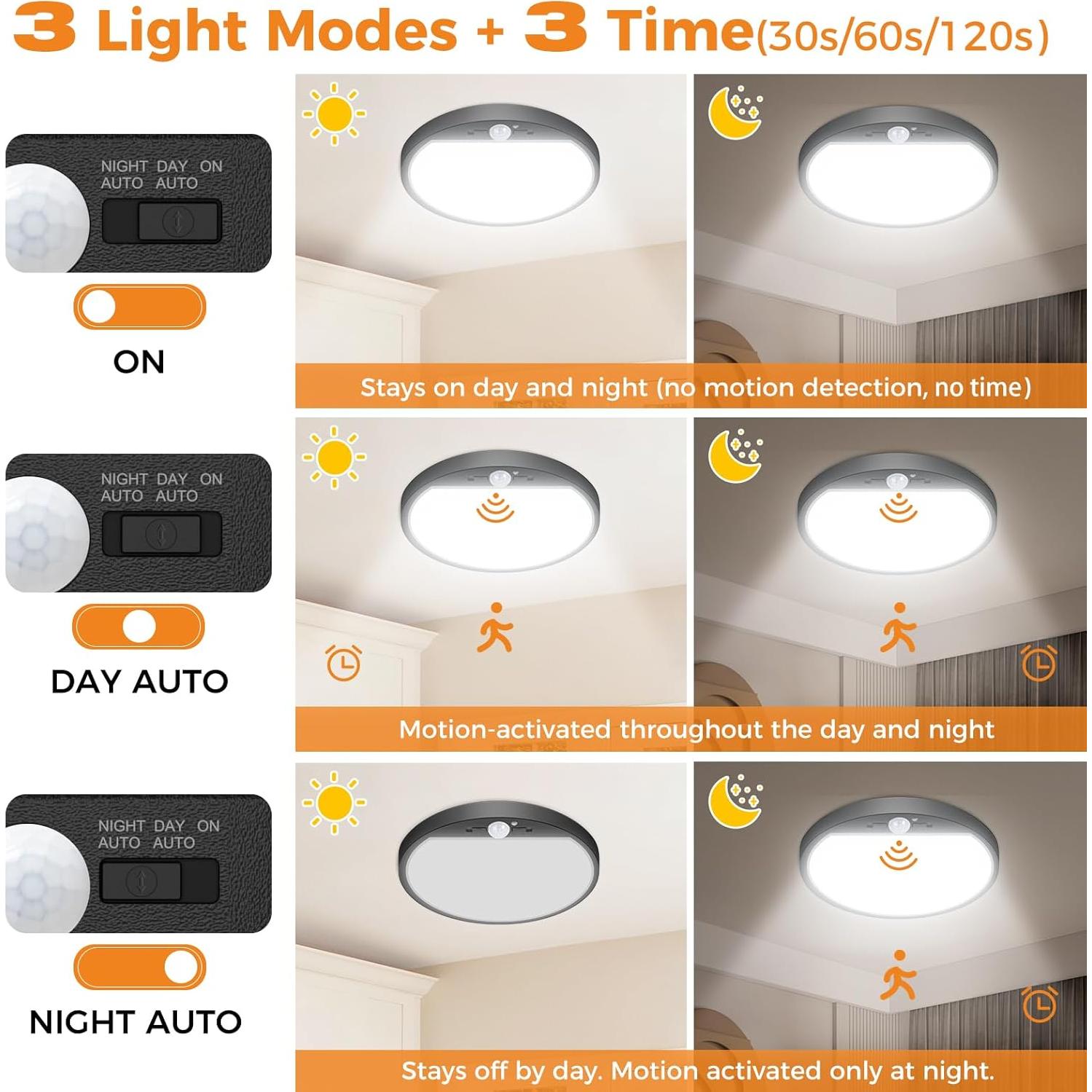 3 Light Modes + 3 Time(30s/60s/120s)

NIGHT AUTO DAY AUTO ON

ON

Stays on day and night (no motion detection, no time)

NIGHT AUTO DAY AUTO ON

DAY AUTO

Motion-activated throughout the day and night

NIGHT AUTO DAY AUTO ON

NIGHT AUTO

Stays off by day. Motion activated only at night.