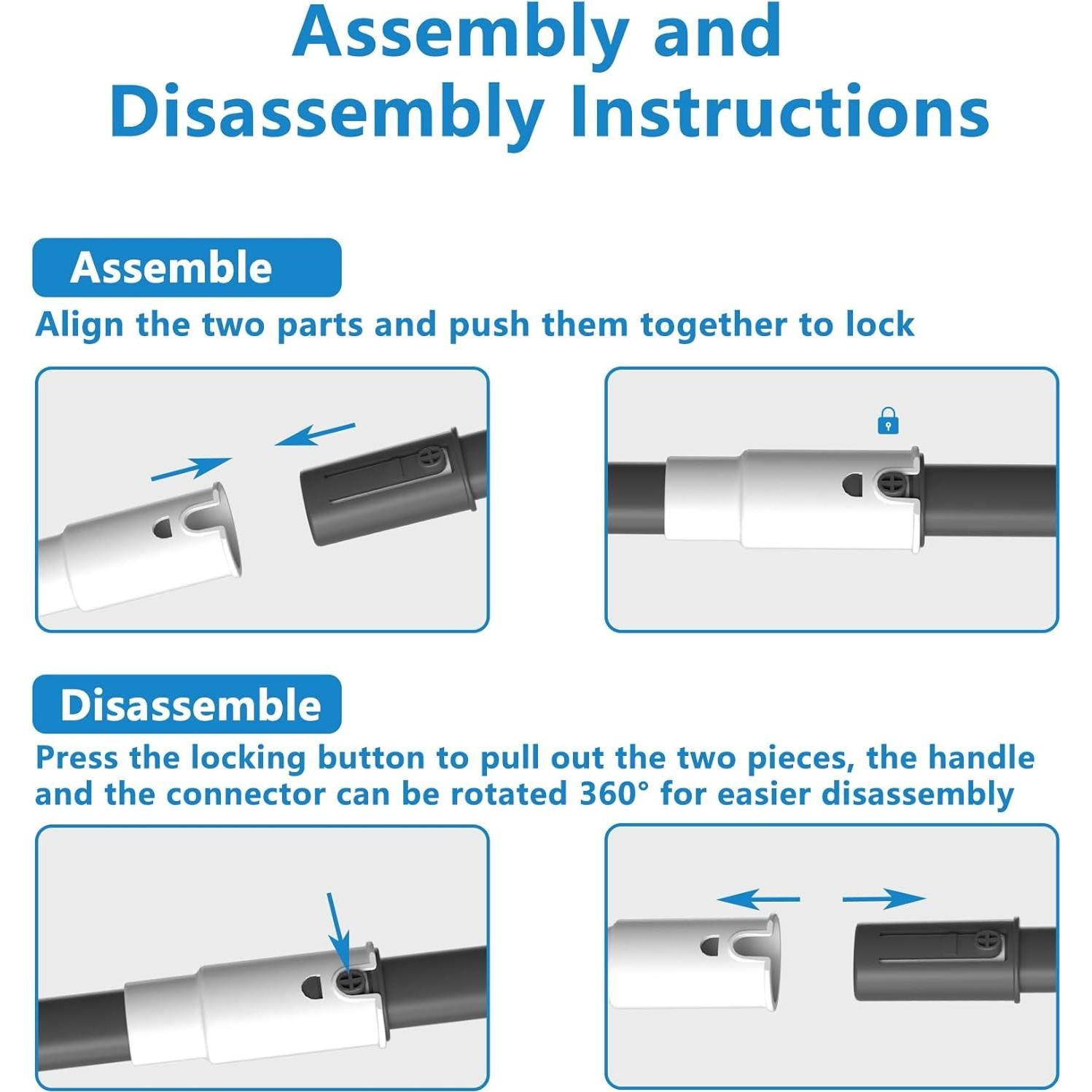 Assembly and Disassembly Instructions

Assemble

Align the two parts and push them together to lock

Disassemble

Press the locking button to pull out the two pieces, the handle and the connector can be rotated 360° for easier disassembly