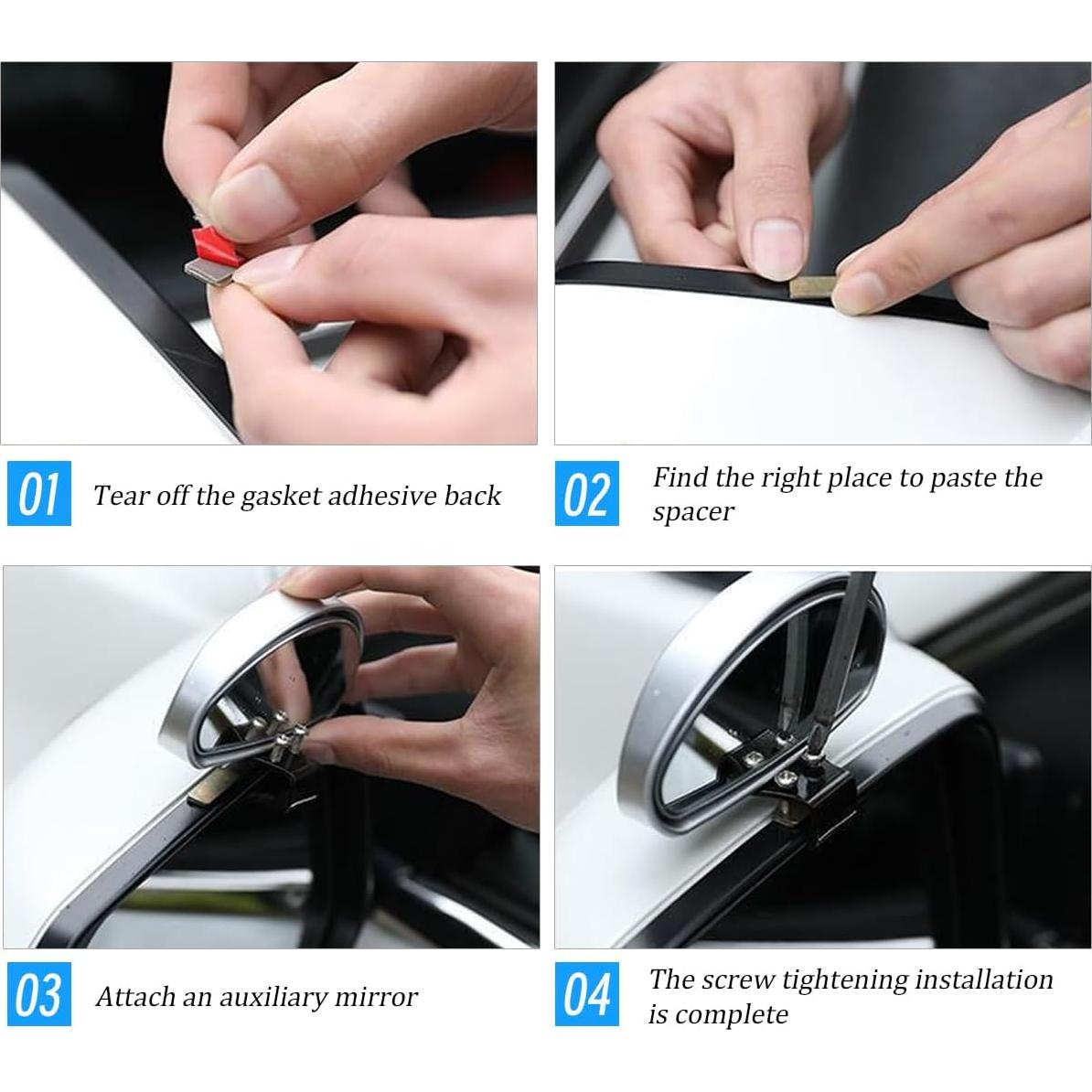 01 Tear off the gasket adhesive back

02 Find the right place to paste the spacer

03 Attach an auxiliary mirror

04 The screw tightening installation is complete