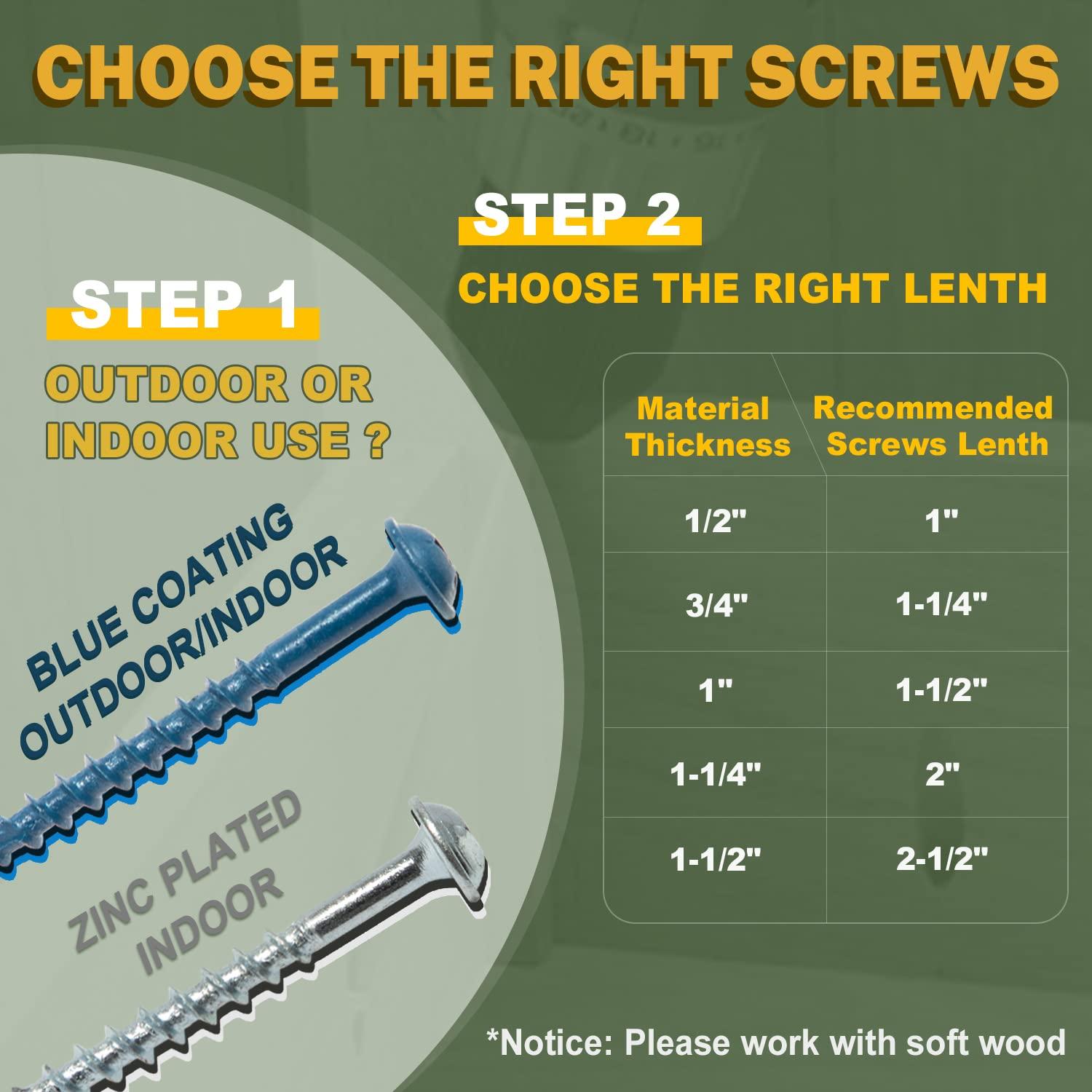 CHOOSE THE RIGHT SCREWS

STEP 1

OUTDOOR OR INDOOR USE ?

BLUE COATING OUTDOOR/INDOOR

ZINC PLATED INDOOR

STEP 2

CHOOSE THE RIGHT LENTH

| Material Thickness | Recommended Screws Lenth |
|---|---|
| 1/2" | 1" |
| 3/4" | 1-1/4" |
| 1" | 1-1/2" |
| 1-1/4" | 2" |
| 1-1/2" | 2-1/2" |

*Notice: Please work with soft wood