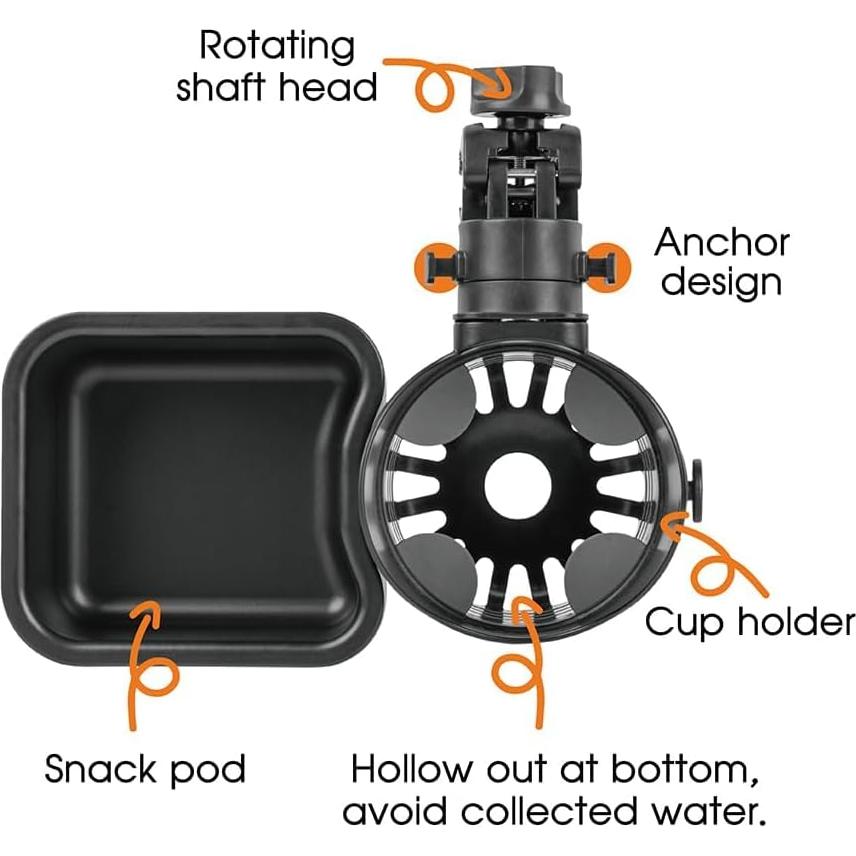 Rotating shaft head

Anchor design

Cup holder

Snack pod

Hollow out at bottom, avoid collected water.