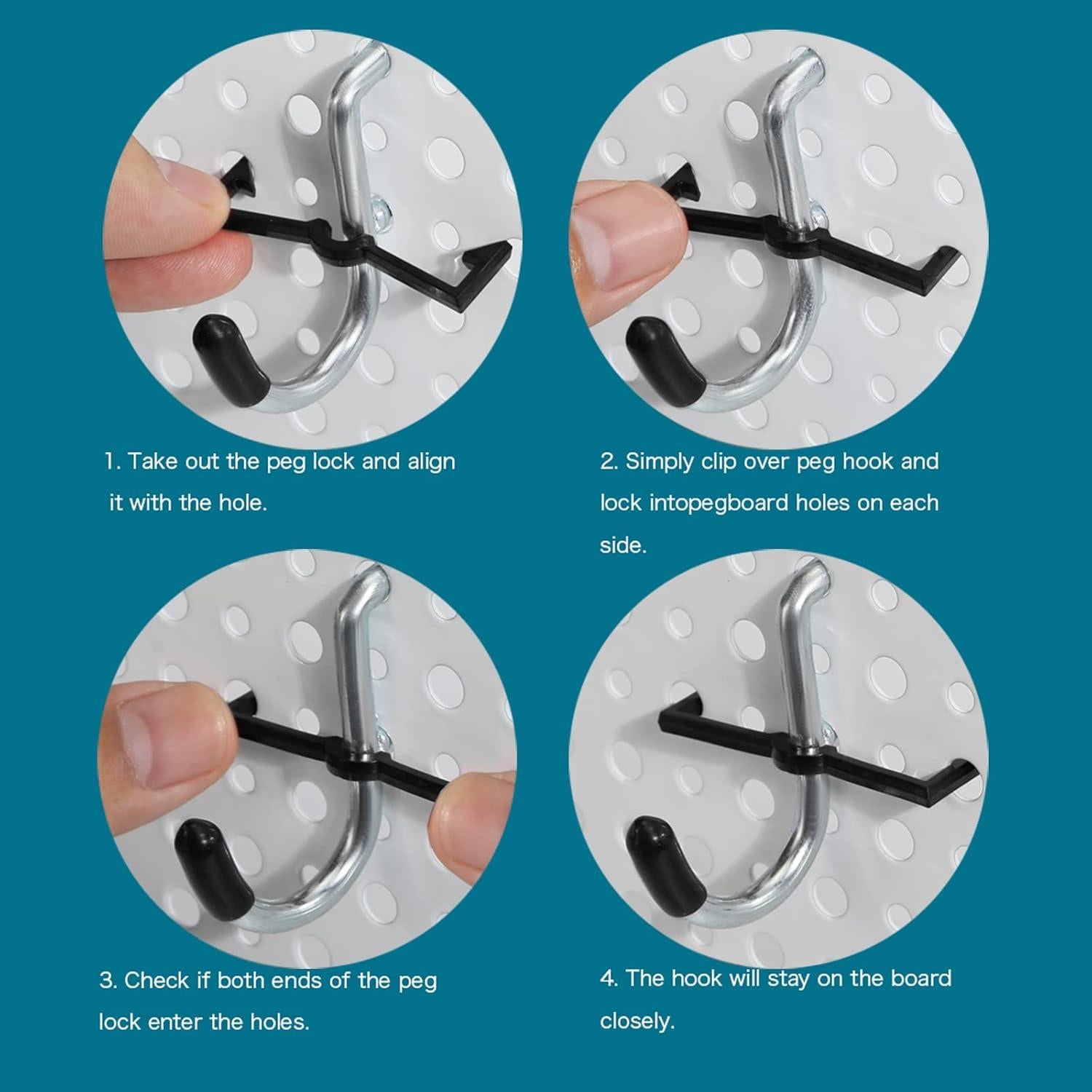 1. Take out the peg lock and align it with the hole.

2. Simply clip over peg hook and lock intopegboard holes on each side.

3. Check if both ends of the peg lock enter the holes.

4. The hook will stay on the board closely.