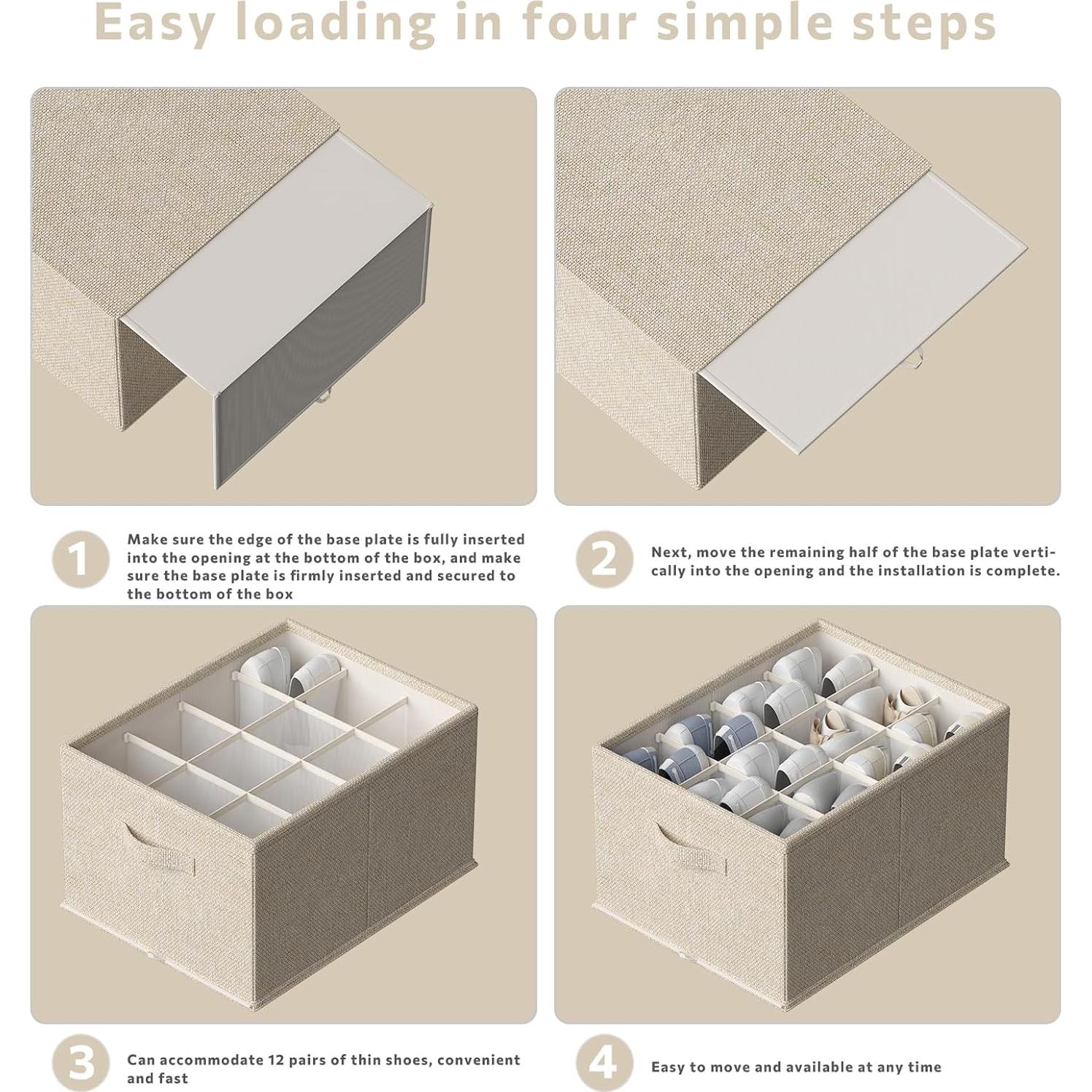 Easy loading in four simple steps

1

Make sure the edge of the base plate is fully inserted into the opening at the bottom of the box, and make sure the base plate is firmly inserted and secured to the bottom of the box

2

Next, move the remaining half of the base plate vertically into the opening and the installation is complete.

3

Can accommodate 12 pairs of thin shoes, convenient and fast

4

Easy to move and available at any time