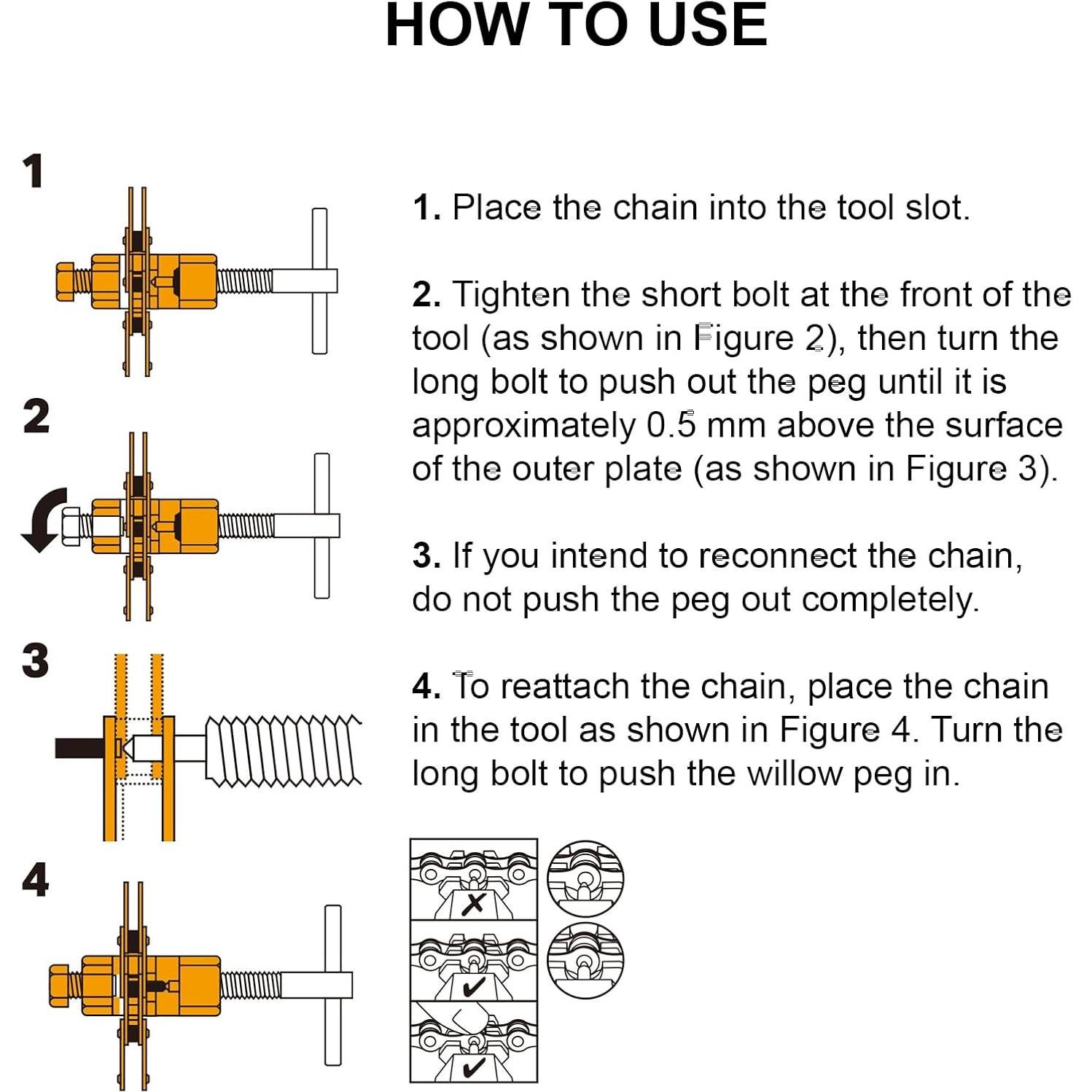 HOW TO USE

1

2

3

4

1. Place the chain into the tool slot.

2. Tighten the short bolt at the front of the tool (as shown in Figure 2), then turn the long bolt to push out the peg until it is approximately 0.5 mm above the surface of the outer plate (as shown in Figure 3).

3. If you intend to reconnect the chain, do not push the peg out completely.

4. To reattach the chain, place the chain in the tool as shown in Figure 4. Turn the long bolt to push the willow peg in.